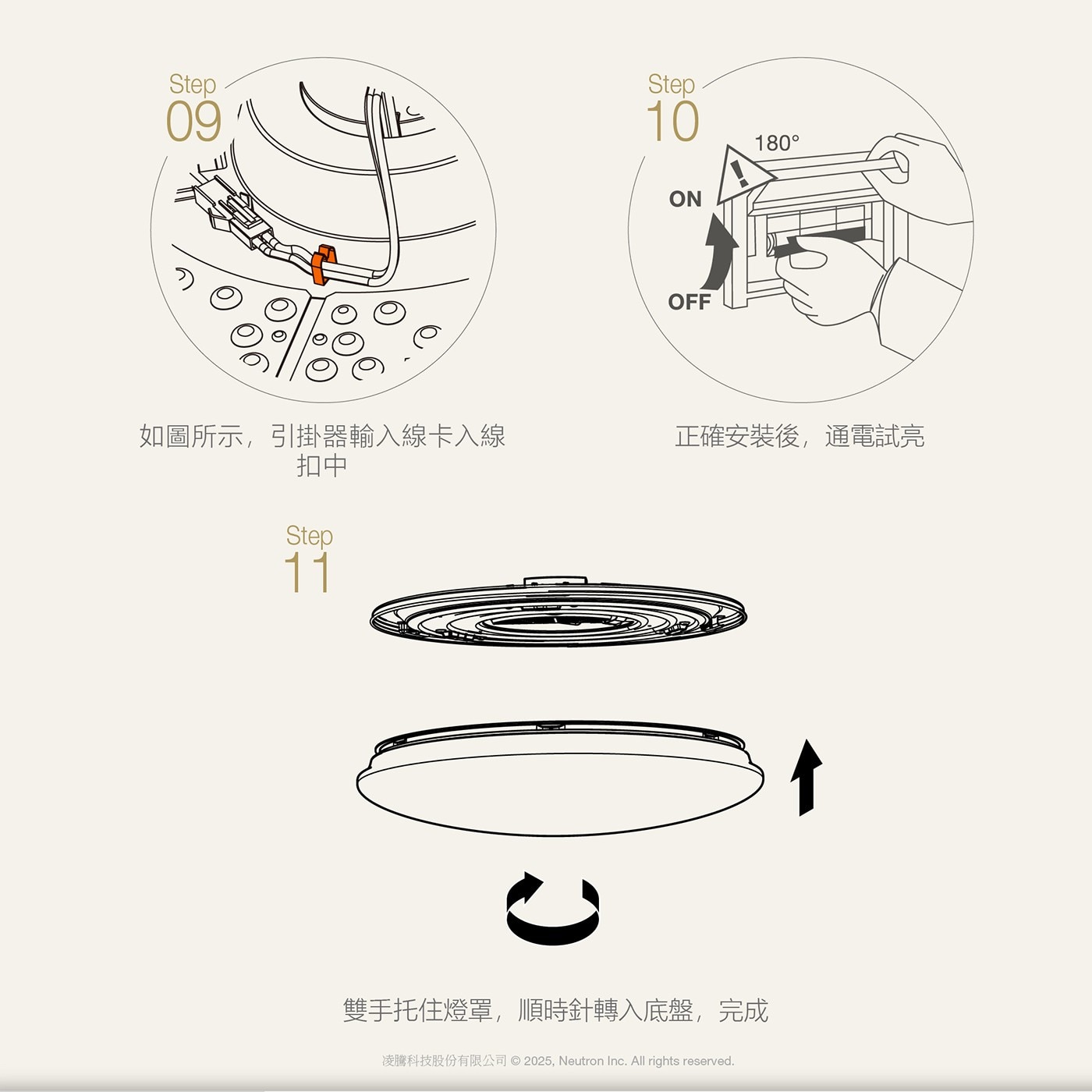 Step
09

如圖所示，引掛器輸入線卡入線扣中

Step
10

180°

ON

OFF

正確安裝後，通電試亮

Step
11

雙手托住燈罩，順時針轉入底盤，完成

凌騰科技股份有限公司 © 2025, Neutron Inc. All rights reserved.