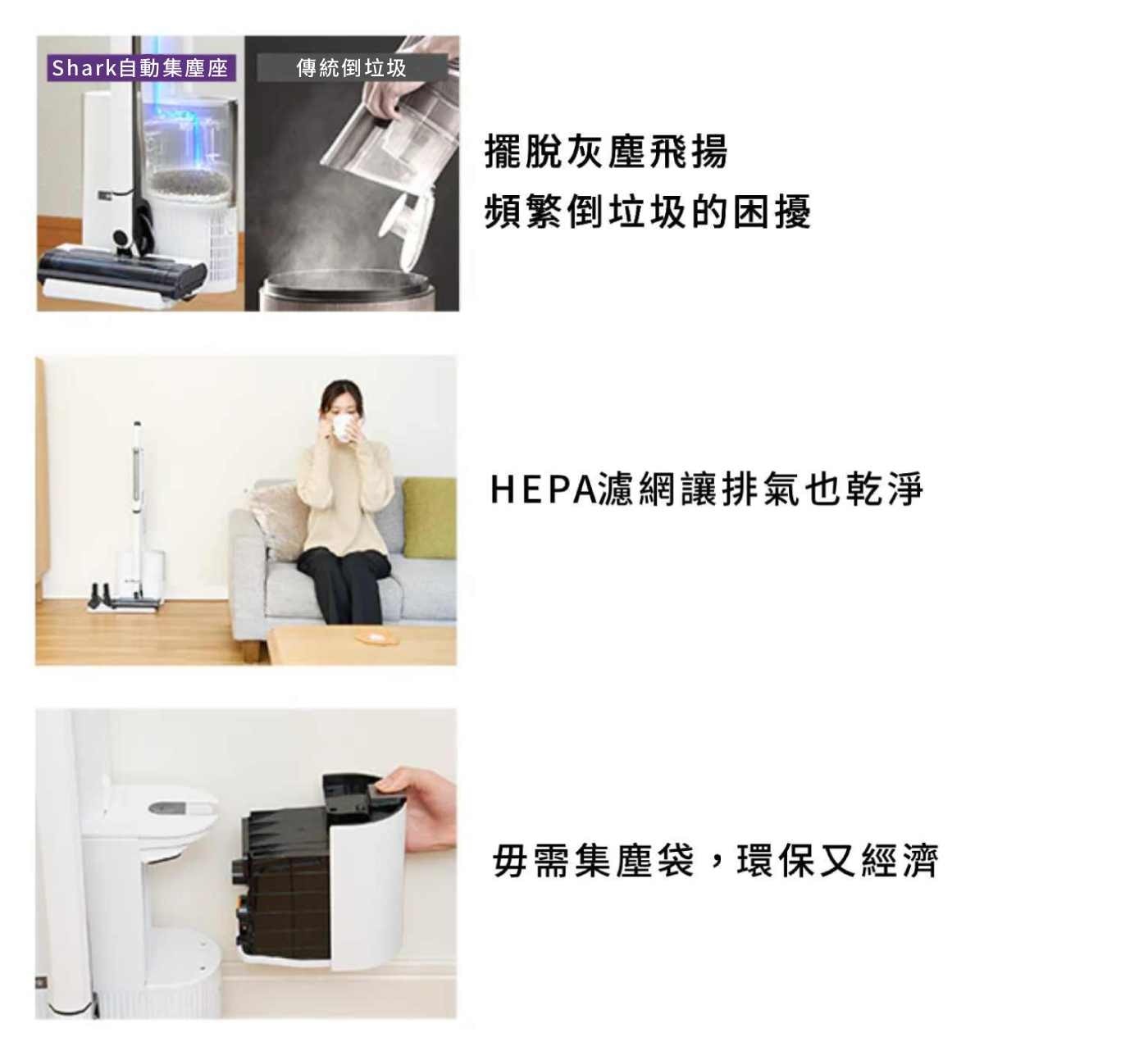 Shark自動集塵座

傳統倒垃圾

擺脫灰塵飛揚
頻繁倒垃圾的困擾

HEPA濾網讓排氣也乾淨

毋需集塵袋，環保又經濟