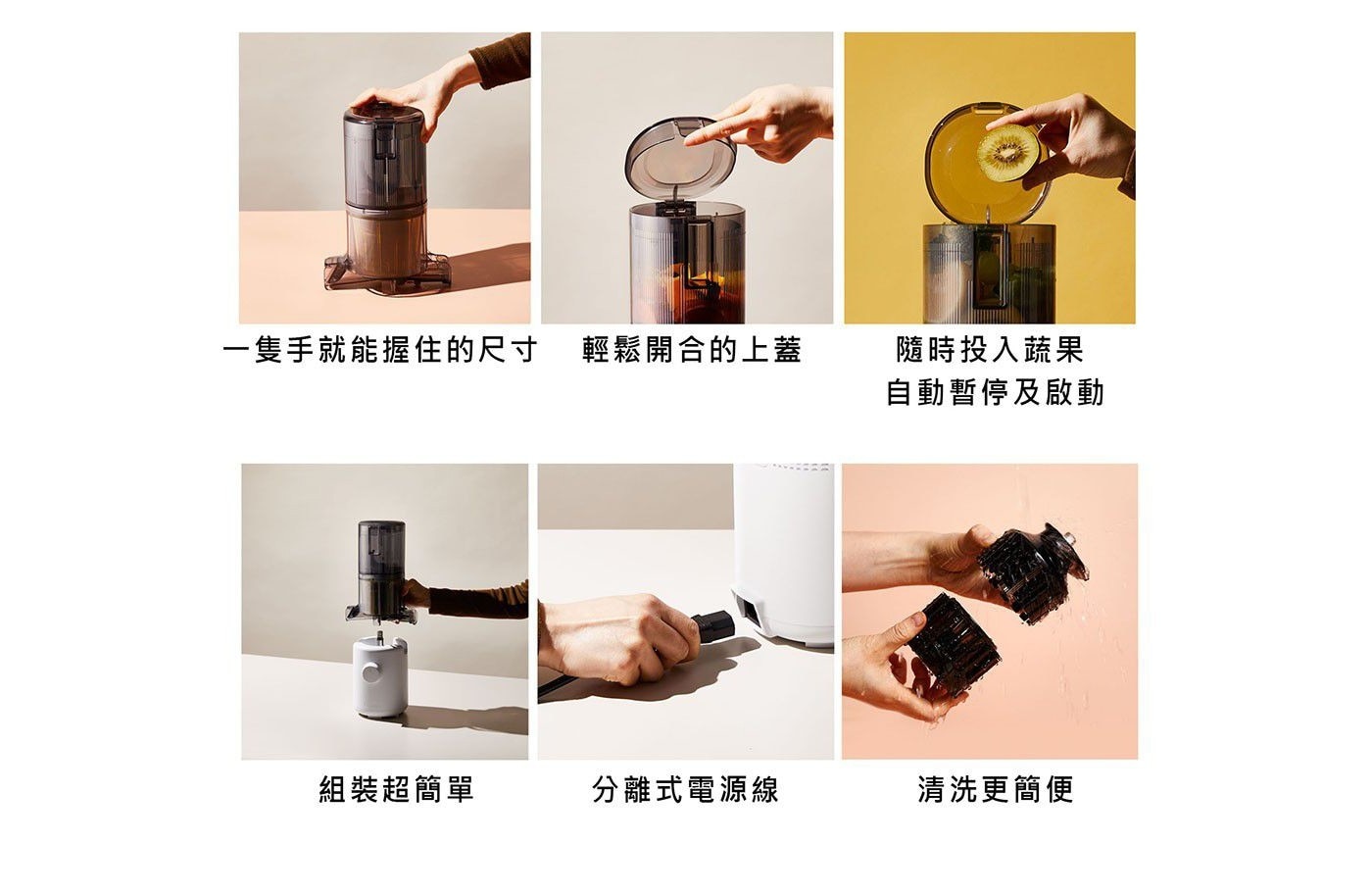 一隻手就能握住的尺寸

輕鬆開合的上蓋

隨時投入蔬果
自動暫停及啟動

組裝超簡單

分離式電源線

清洗更簡便