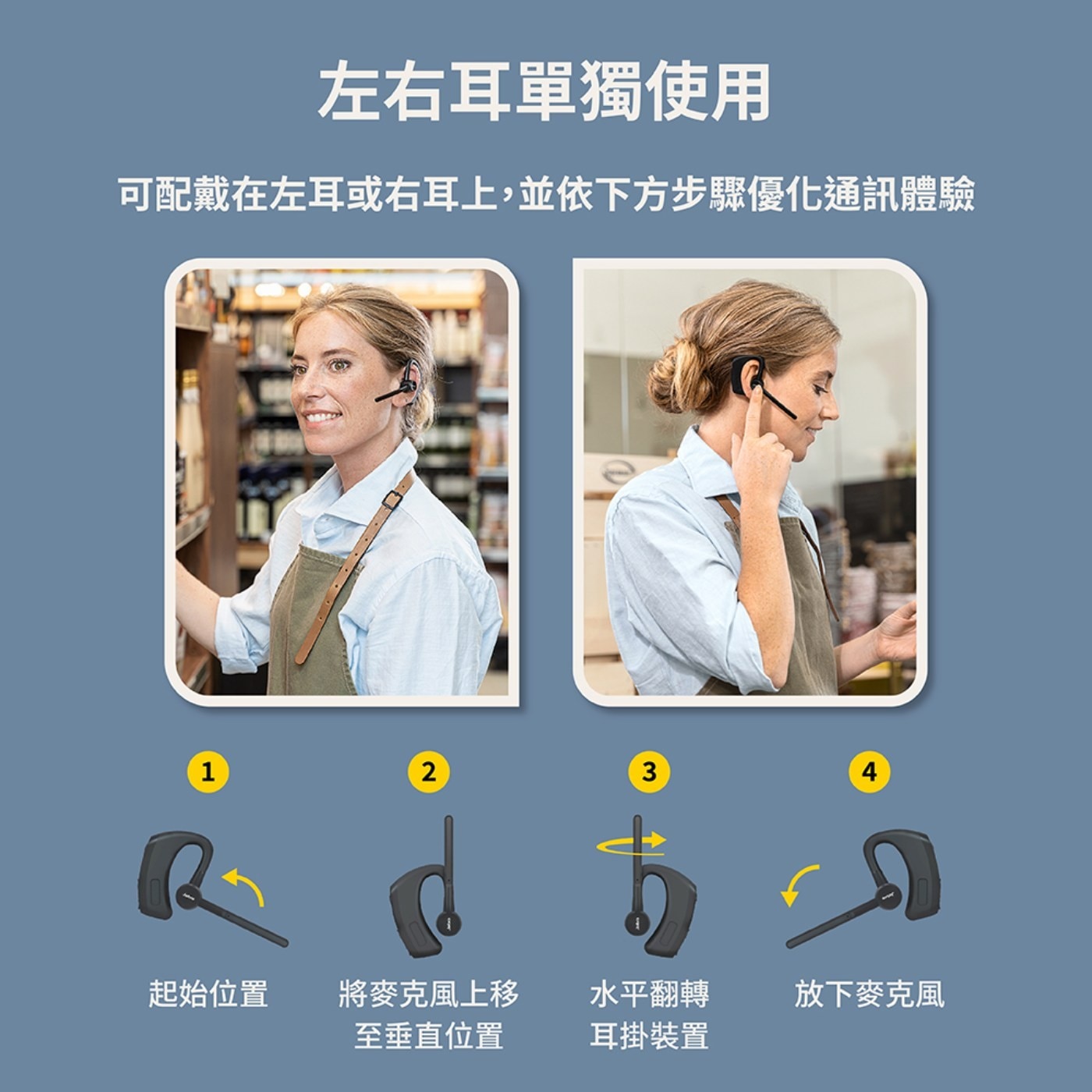 左右耳單獨使用

可配戴在左耳或右耳上，並依下方步驟優化通訊體驗

1

起始位置

2

將麥克風上移至垂直位置

3

水平翻轉耳掛裝置

4

放下麥克風