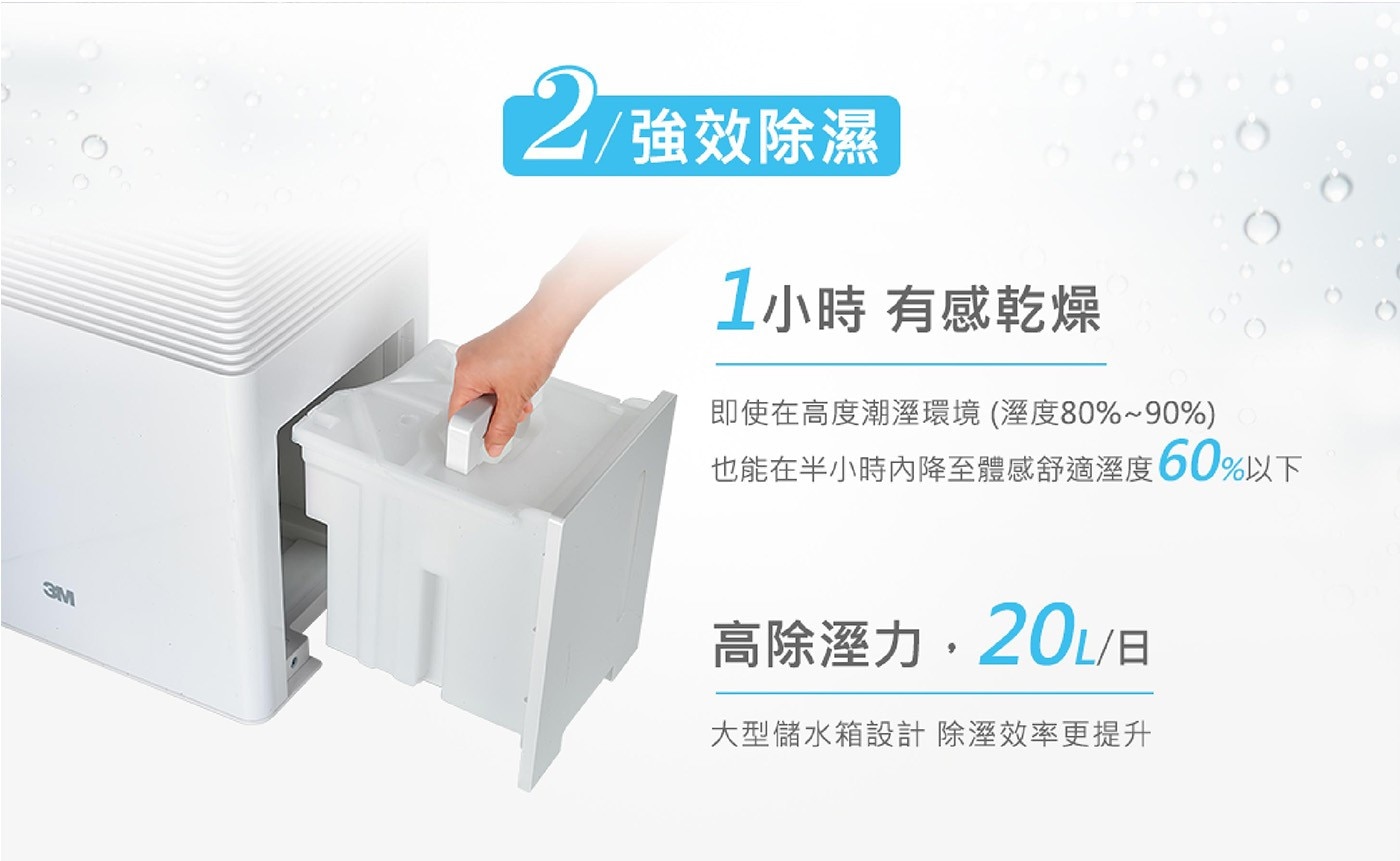 2/強效除濕

1小時 有感乾燥

即使在高度潮溼環境 (溼度80%~90%)
也能在半小時內降至體感舒適溼度60%以下

高除溼力，20L/日

大型儲水箱設計 除溼效率更提升

3M