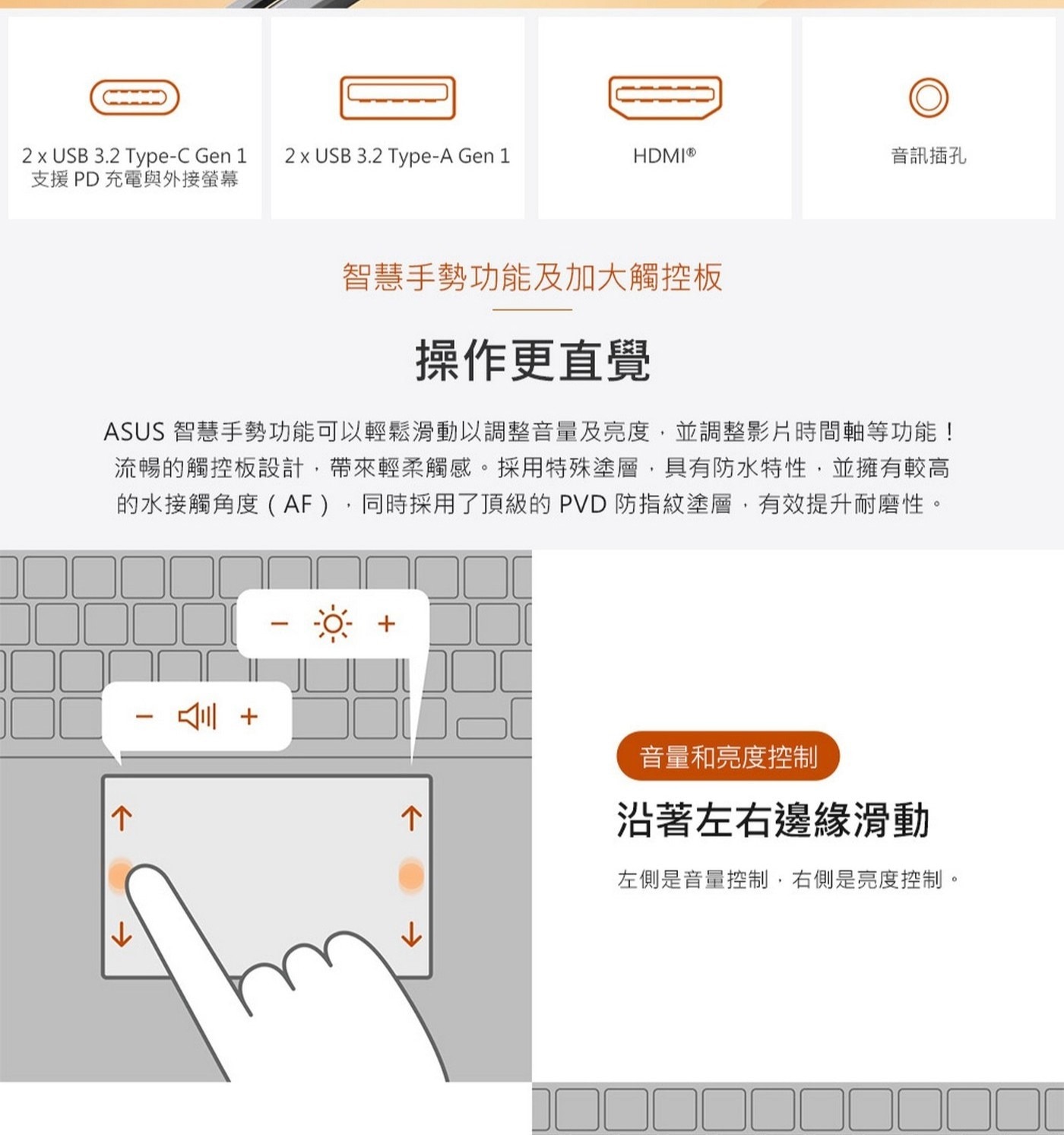 2 x USB 3.2 Type-C Gen 1
支援 PD 充電與外接螢幕

2 x USB 3.2 Type-A Gen 1

HDMI®

音訊插孔

智慧手勢功能及加大觸控板

操作更直覺

ASUS 智慧手勢功能可以輕鬆滑動以調整音量及亮度，並調整影片時間軸等功能！流暢的觸控板設計，帶來輕柔觸感。採用特殊塗層，具有防水特性，並擁有較高的水接觸角度（AF），同時採用了頂級的 PVD 防指紋塗層，有效提升耐磨性。

− +

− +

音量和亮度控制

沿著左右邊緣滑動

左側是音量控制，右側是亮度控制。