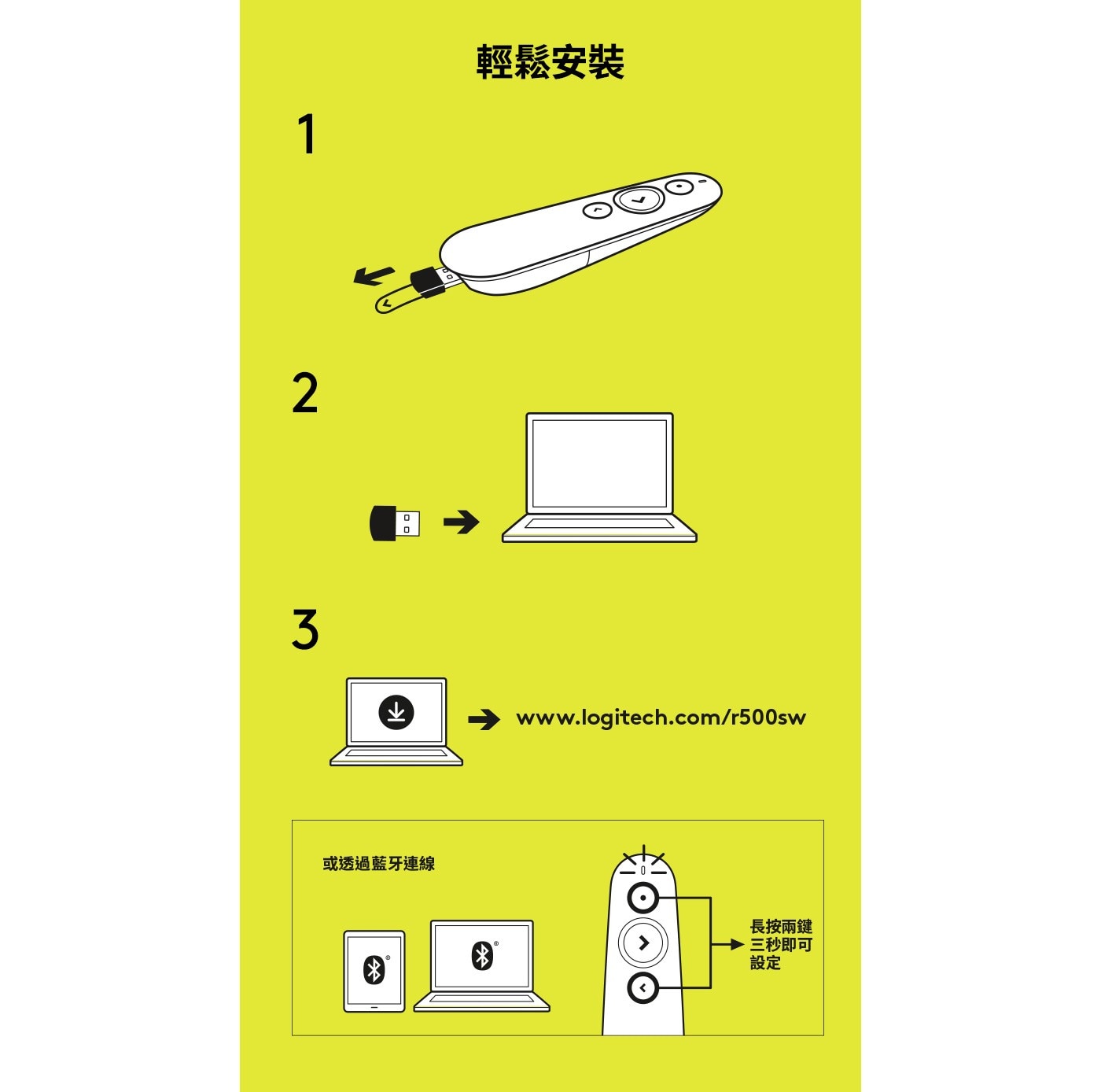 輕鬆安裝

1

2

3

www.logitech.com/r500sw

或透過藍牙連線

長按兩鍵三秒即可設定