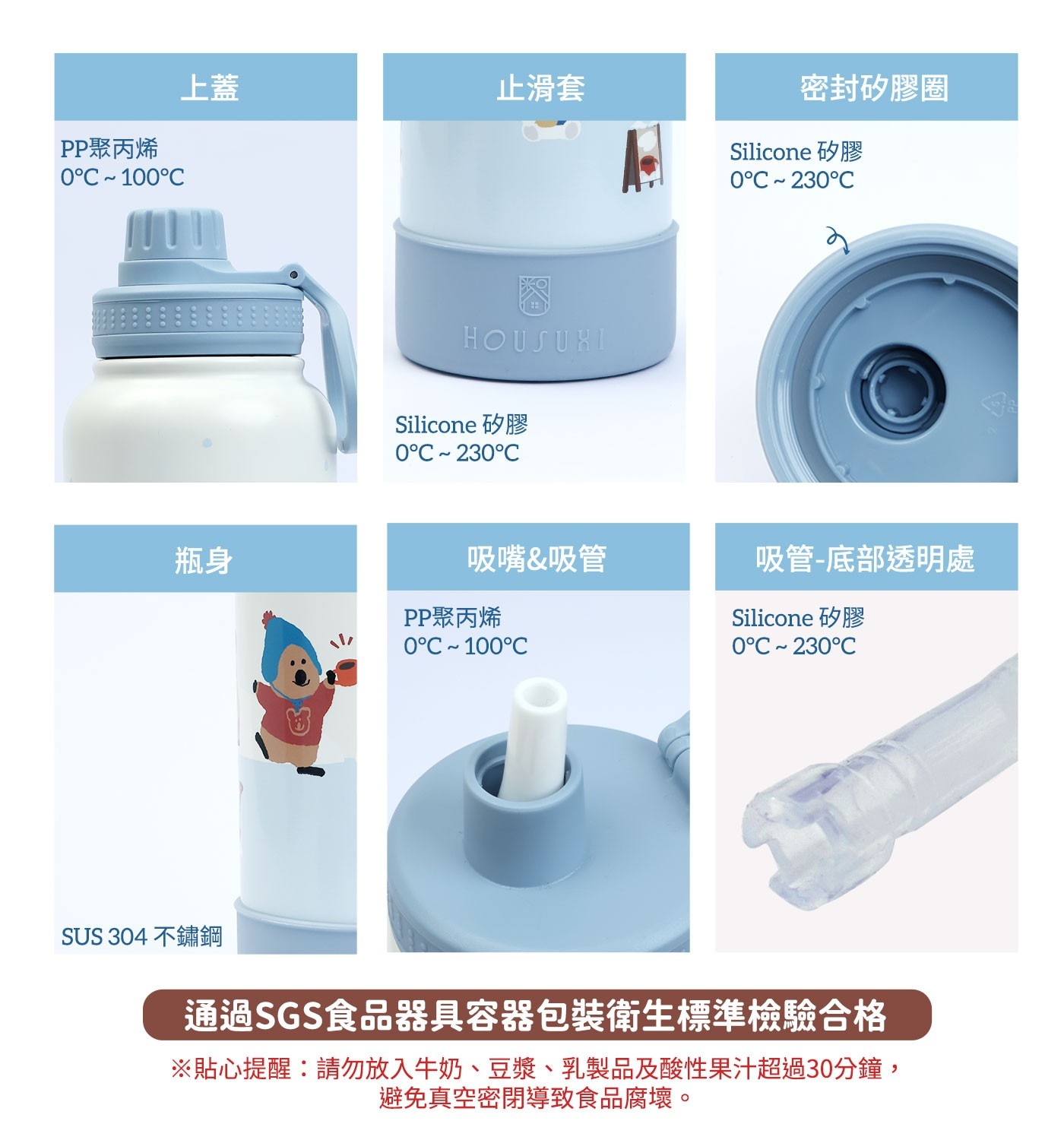 上蓋

PP聚丙烯
0°C ~ 100°C

止滑套

HOUSUXI

Silicone 矽膠
0°C ~ 230°C

密封矽膠圈

Silicone 矽膠
0°C ~ 230°C

瓶身

SUS 304 不鏽鋼

吸嘴&吸管

PP聚丙烯
0°C ~ 100°C

吸管-底部透明處

Silicone 矽膠
0°C ~ 230°C

通過SGS食品器具容器包裝衛生標準檢驗合格

※貼心提醒：請勿放入牛奶、豆漿、乳製品及酸性果汁超過30分鐘，避免真空密閉導致食品腐壞。