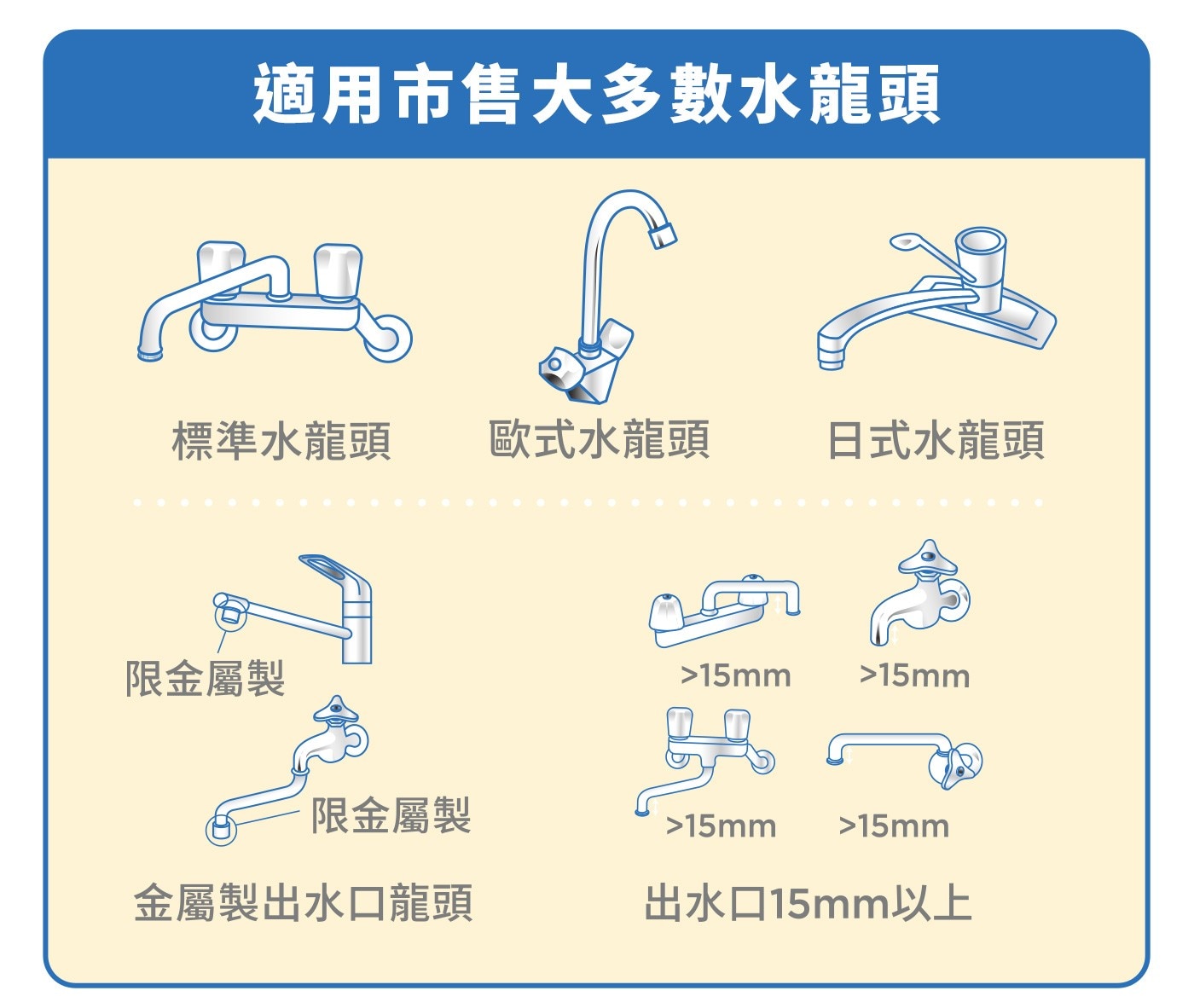 適用市售大多數水龍頭

標準水龍頭

歐式水龍頭

日式水龍頭

限金屬製

限金屬製

金屬製出水口龍頭

>15mm

>15mm

>15mm

>15mm

出水口15mm以上