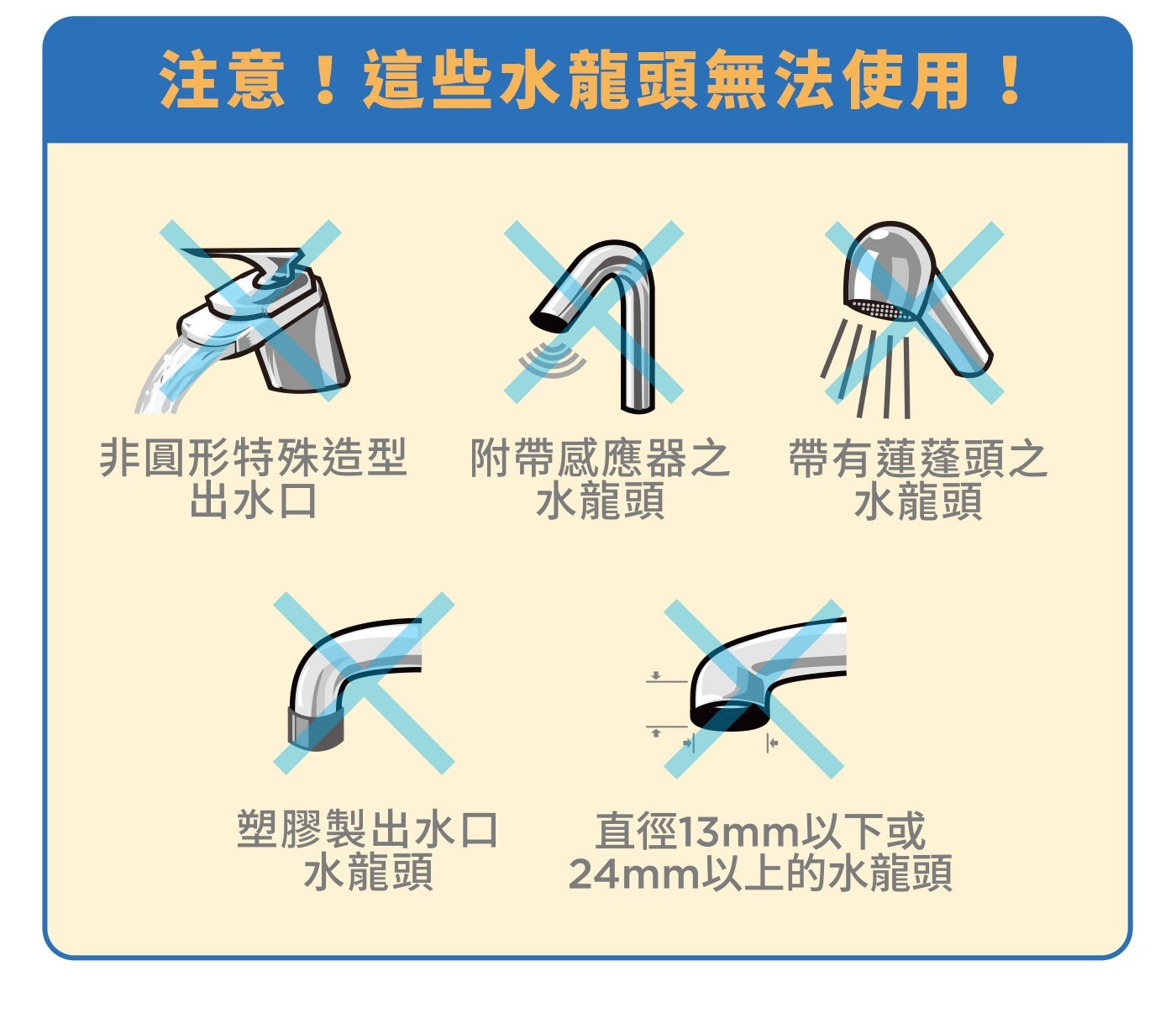 注意！這些水龍頭無法使用！

非圓形特殊造型出水口

附帶感應器之水龍頭

帶有蓮蓬頭之水龍頭

塑膠製出水口水龍頭

直徑13mm以下或24mm以上的水龍頭