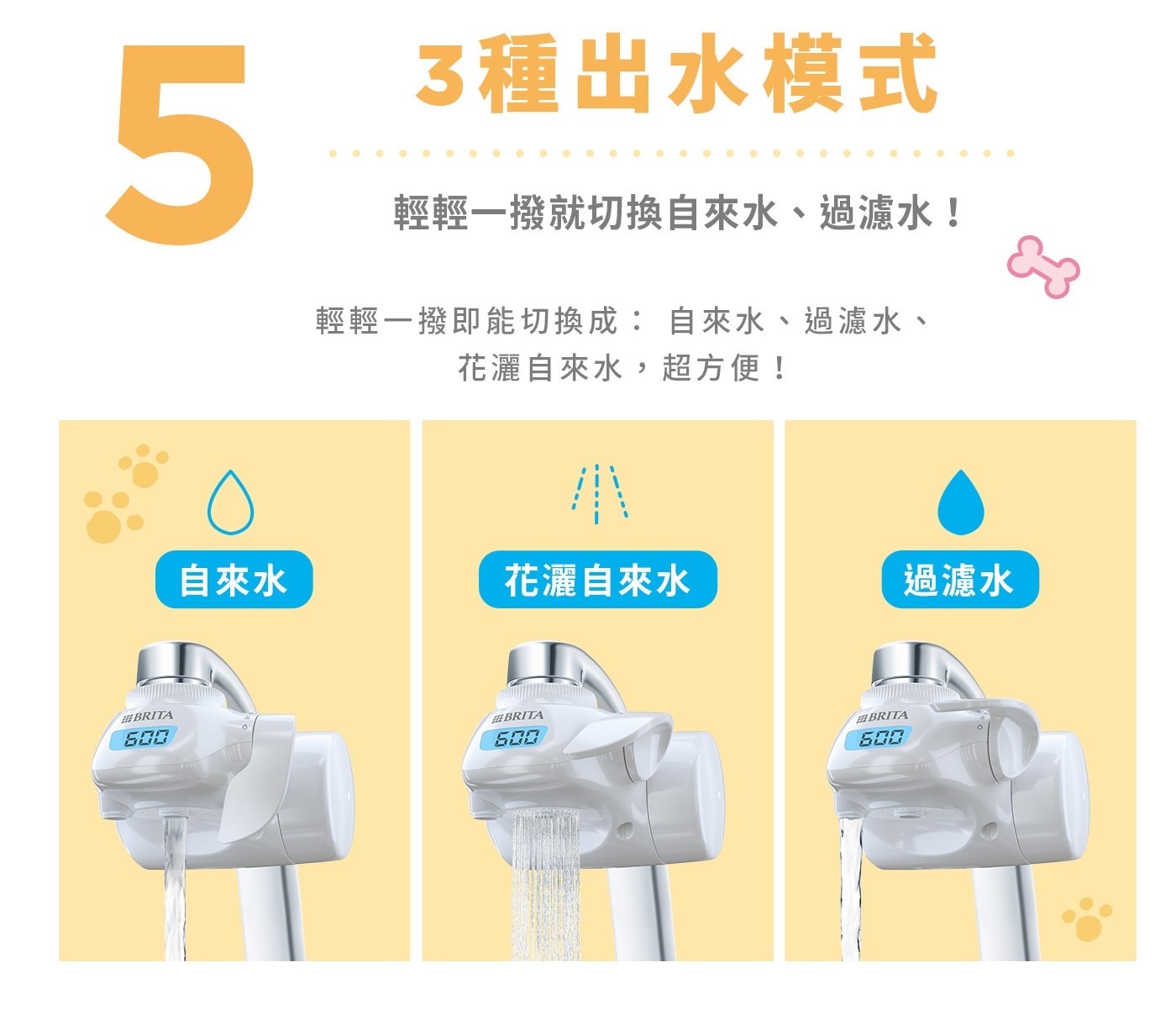 5

3種出水模式

輕輕一撥就切換自來水、過濾水！

輕輕一撥即能切換成： 自來水、過濾水、花灑自來水，超方便！

自來水

BRITA
600

花灑自來水

BRITA
600

過濾水

BRITA
600