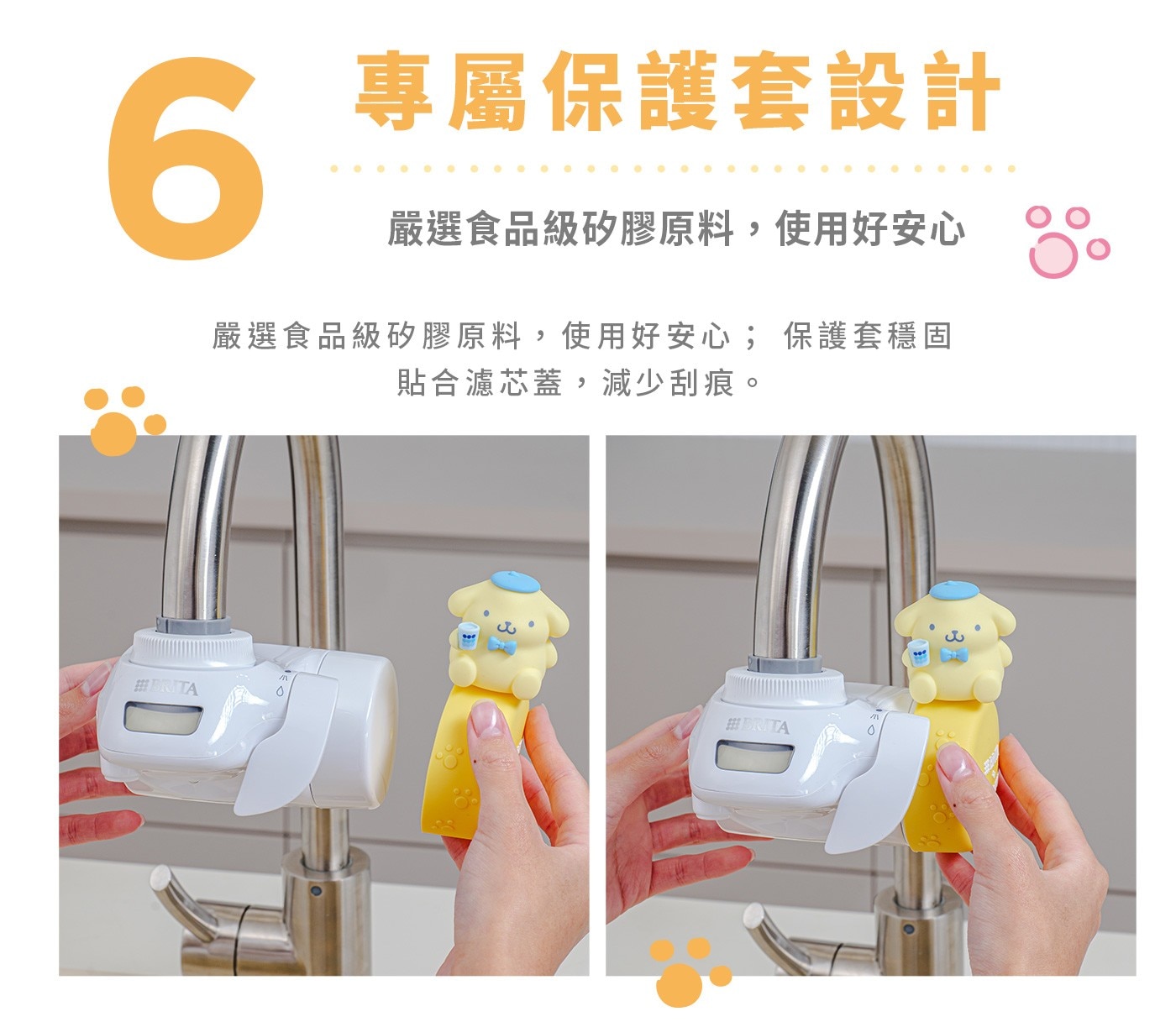 6

專屬保護套設計

嚴選食品級矽膠原料，使用好安心

嚴選食品級矽膠原料，使用好安心； 保護套穩固貼合濾芯蓋，減少刮痕。

BRITA

BRITA