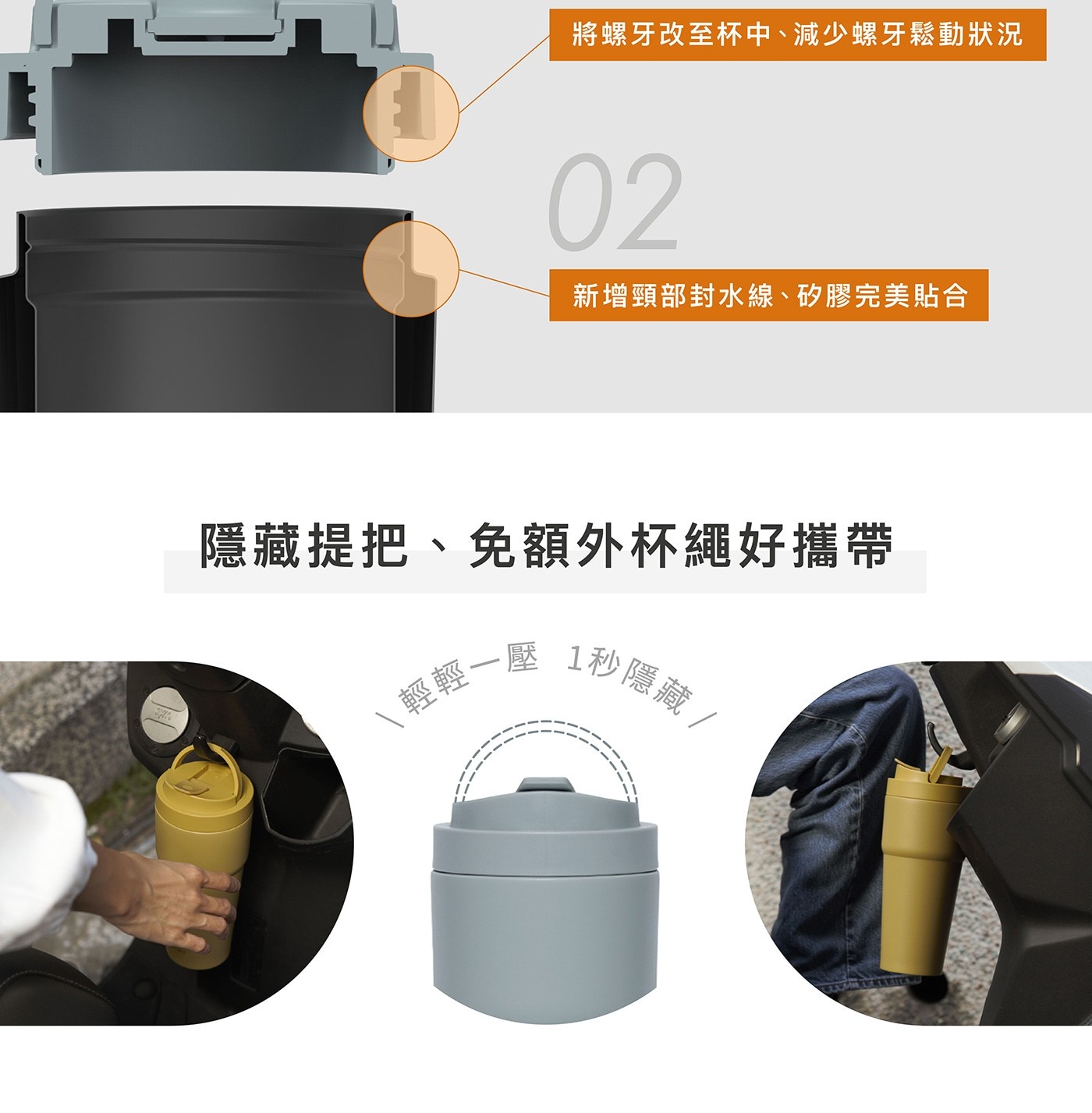 將螺牙改至杯中、減少螺牙鬆動狀況

02

新增頸部封水線、矽膠完美貼合

隱藏提把、免額外杯繩好攜帶

\ 輕輕一壓 1秒隱藏 /