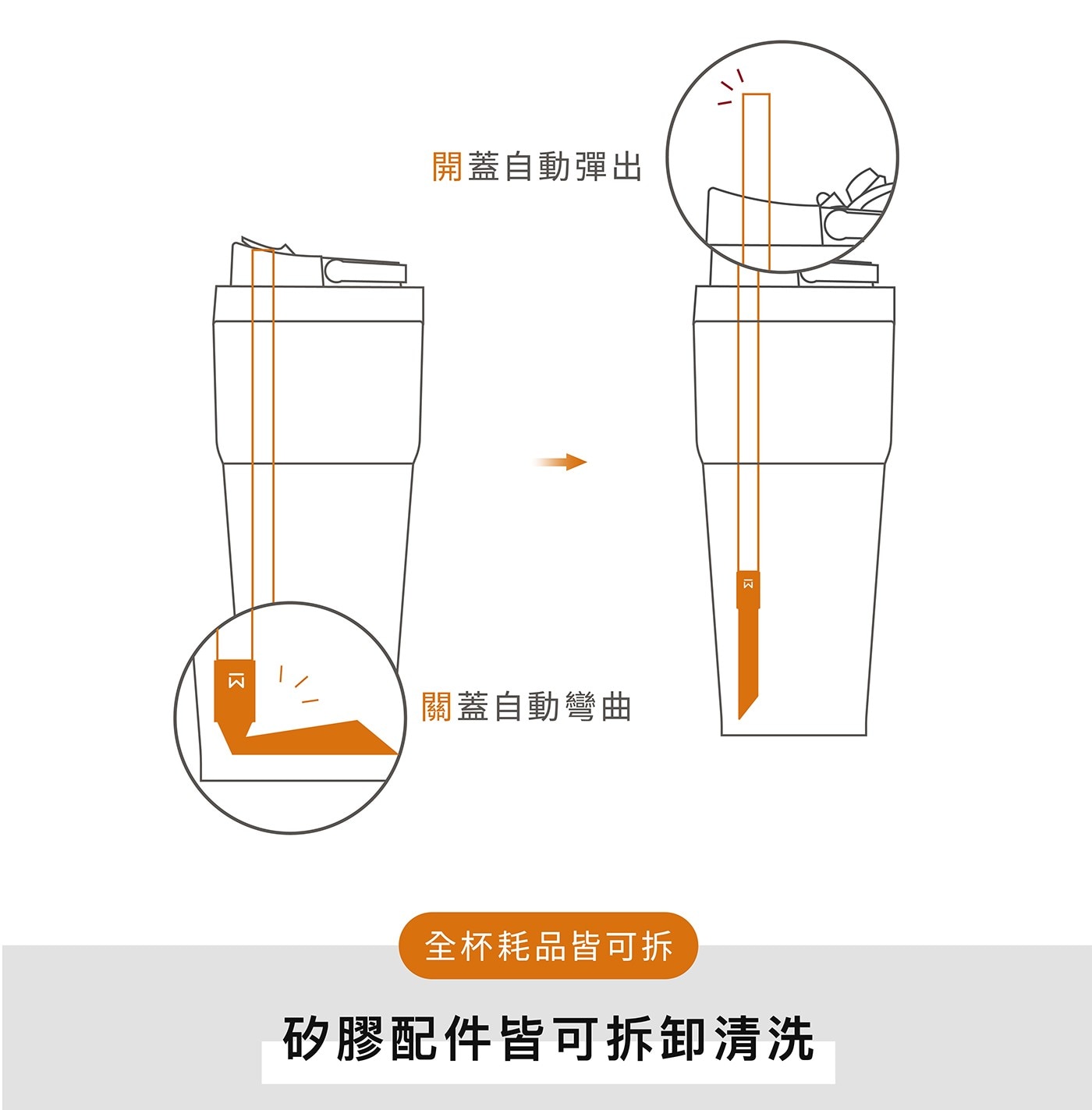 開蓋自動彈出

關蓋自動彎曲

全杯耗品皆可拆

矽膠配件皆可拆卸清洗