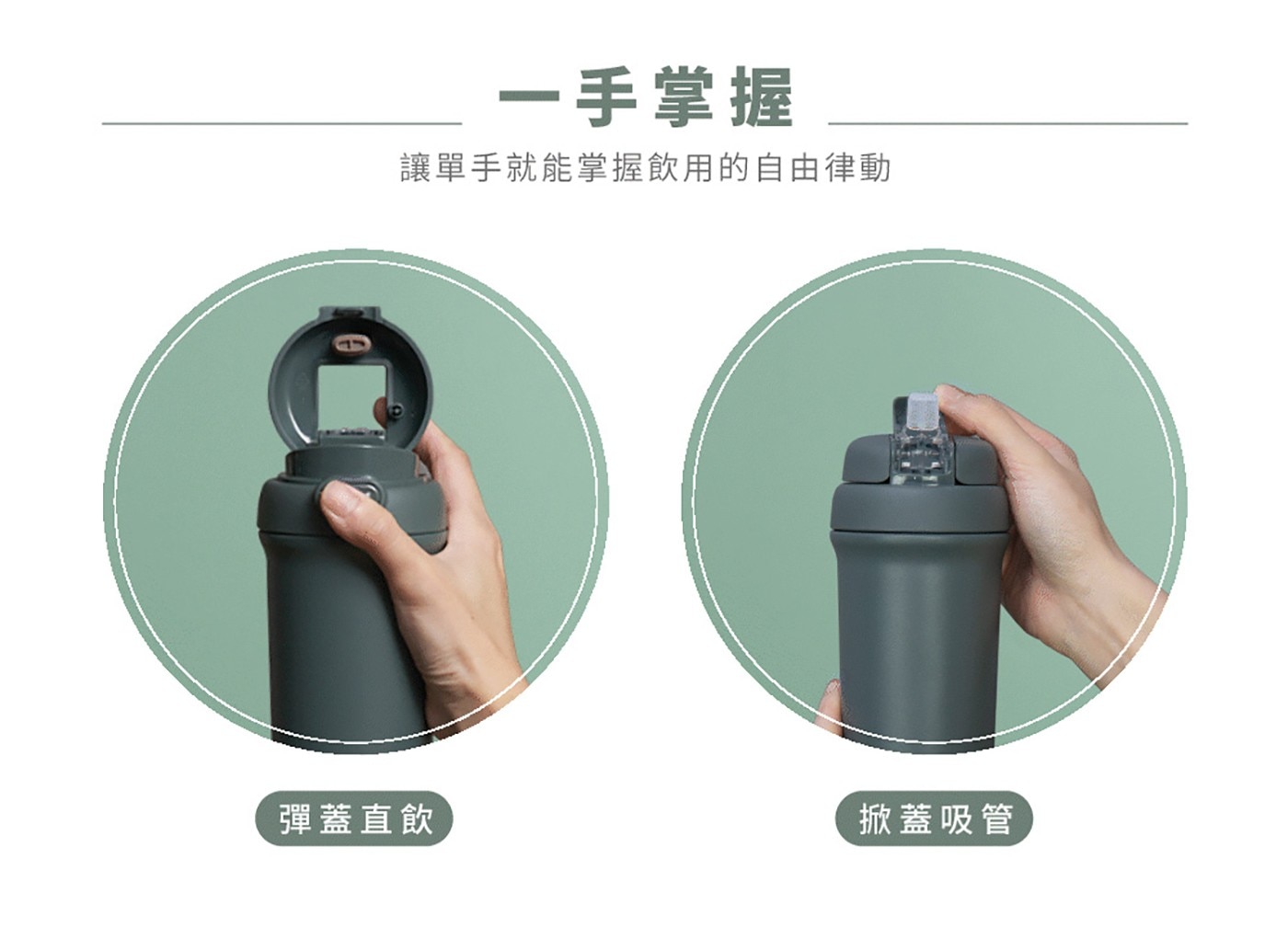 一手掌握

讓單手就能掌握飲用的自由律動

彈蓋直飲

掀蓋吸管