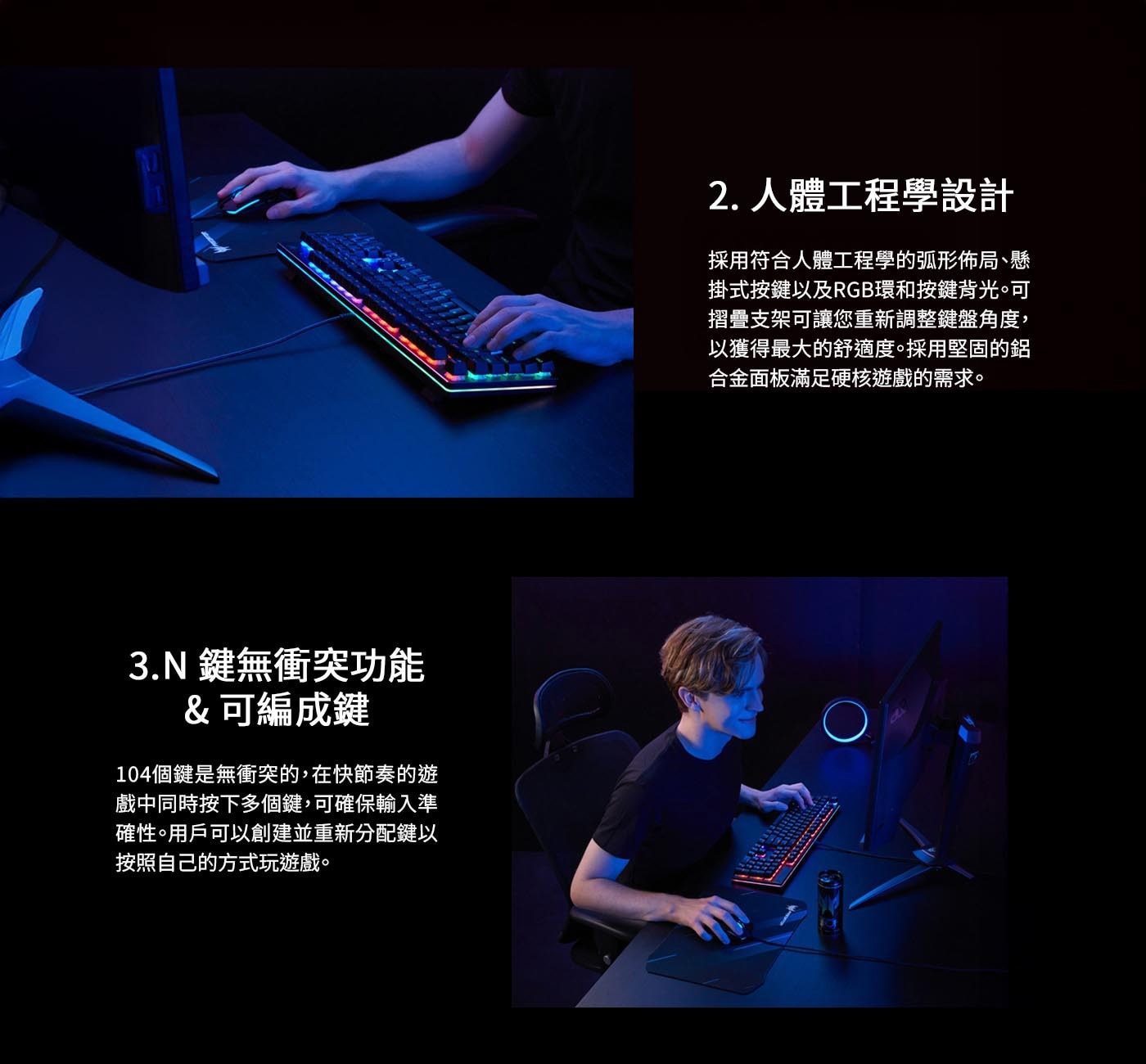 2. 人體工程學設計

採用符合人體工程學的弧形佈局、懸掛式按鍵以及RGB環和按鍵背光。可摺疊支架可讓您重新調整鍵盤角度，以獲得最大的舒適度。採用堅固的鋁合金面板滿足硬核遊戲的需求。

3.N 鍵無衝突功能
& 可編成鍵

104個鍵是無衝突的，在快節奏的遊戲中同時按下多個鍵，可確保輸入準確性。用戶可以創建並重新分配鍵以按照自己的方式玩遊戲。