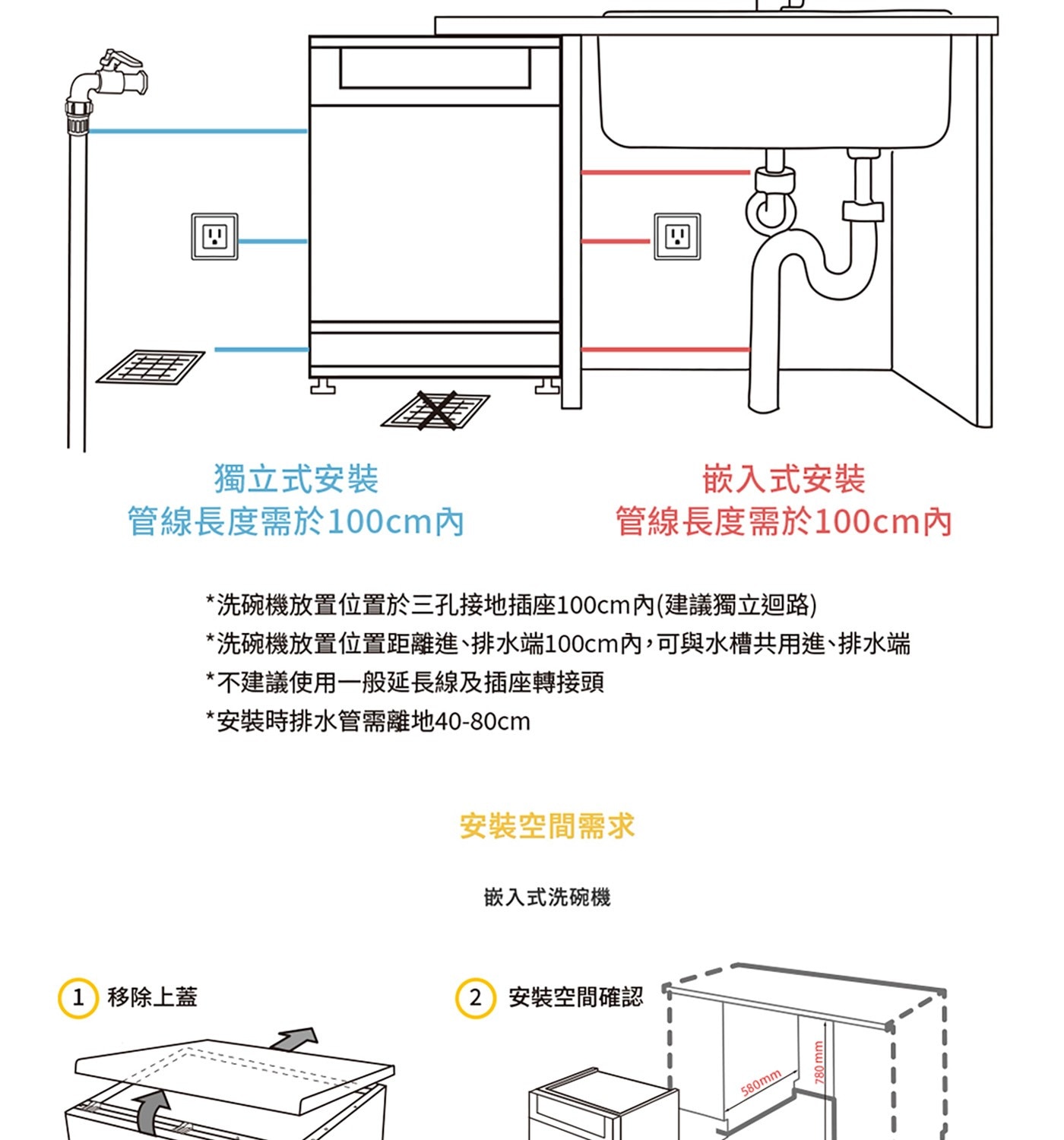 獨立式安裝
管線長度需於100cm內

嵌入式安裝
管線長度需於100cm內

*洗碗機放置位置於三孔接地插座100cm內(建議獨立迴路)
*洗碗機放置位置距離進、排水端100cm內，可與水槽共用進、排水端
*不建議使用一般延長線及插座轉接頭
*安裝時排水管需離地40-80cm

安裝空間需求

嵌入式洗碗機

1 移除上蓋

2 安裝空間確認

580mm
780 mm