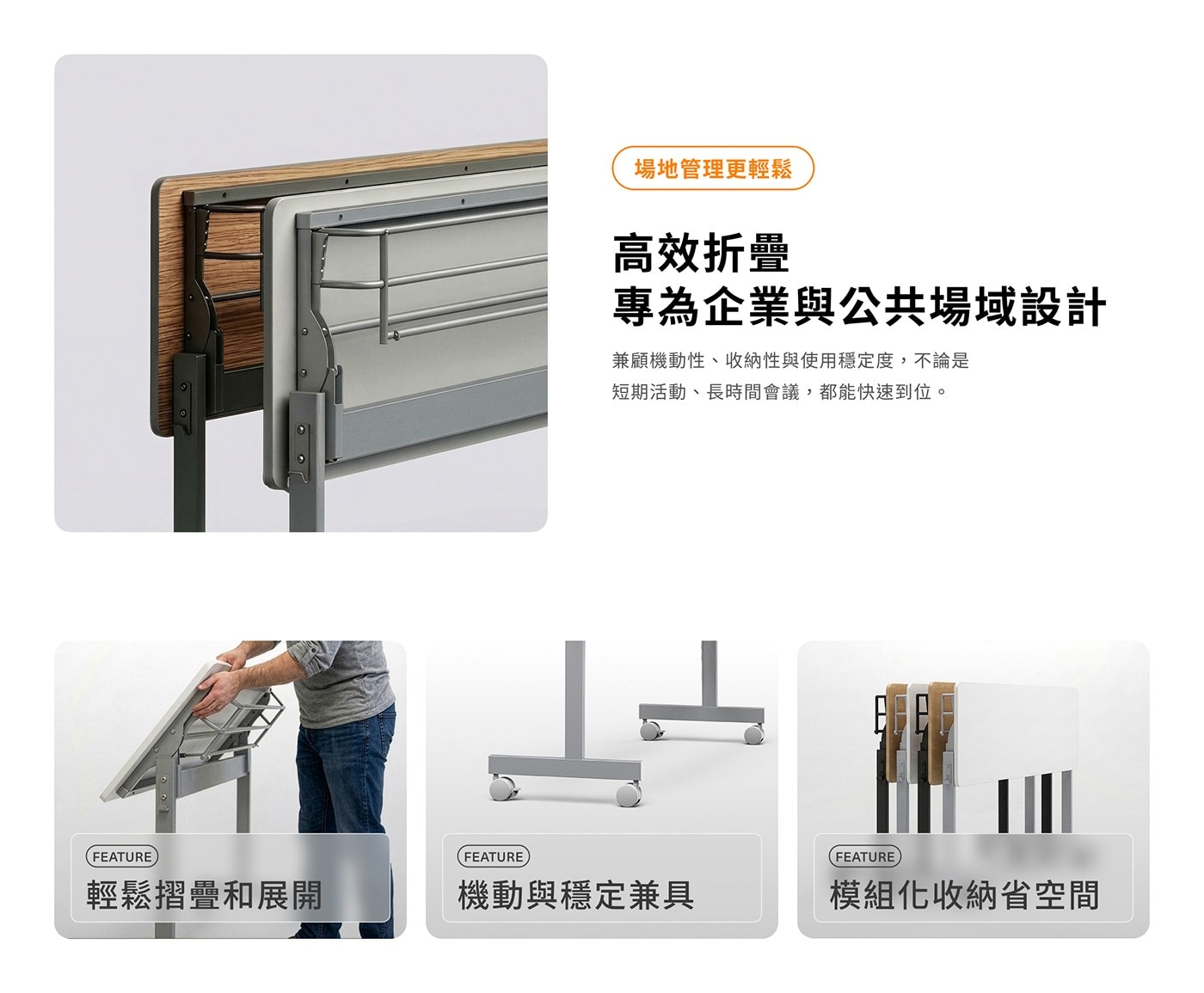 場地管理更輕鬆

高效折疊
專為企業與公共場域設計

兼顧機動性、收納性與使用穩定度，不論是短期活動、長時間會議，都能快速到位。

FEATURE
輕鬆摺疊和展開

FEATURE
機動與穩定兼具

FEATURE
模組化收納省空間