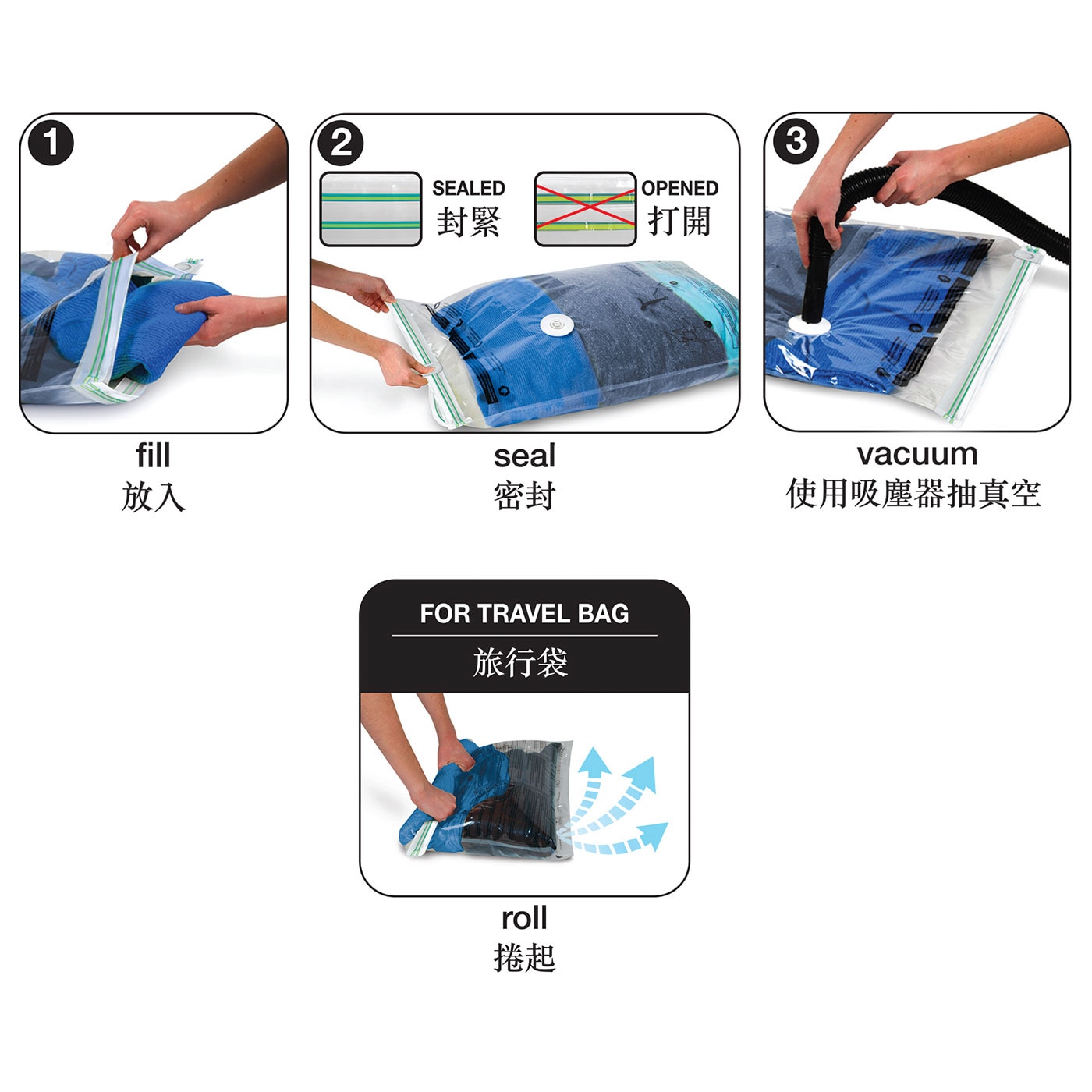 1

fill
放入

2

SEALED
封緊

OPENED
打開

seal
密封

3

vacuum
使用吸塵器抽真空

FOR TRAVEL BAG
旅行袋

roll
捲起