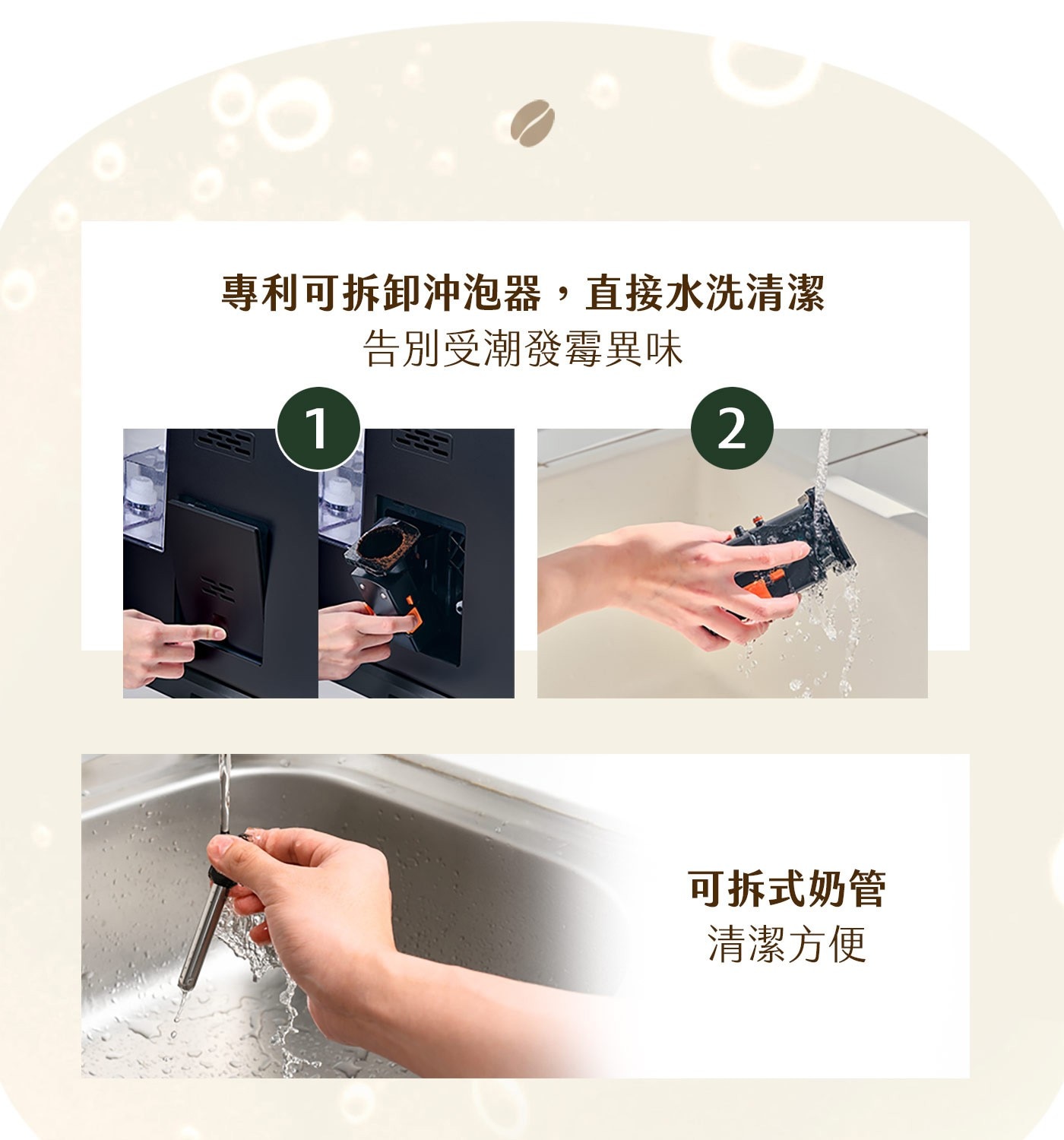 專利可拆卸沖泡器，直接水洗清潔
告別受潮發霉異味

1

2

可拆式奶管
清潔方便