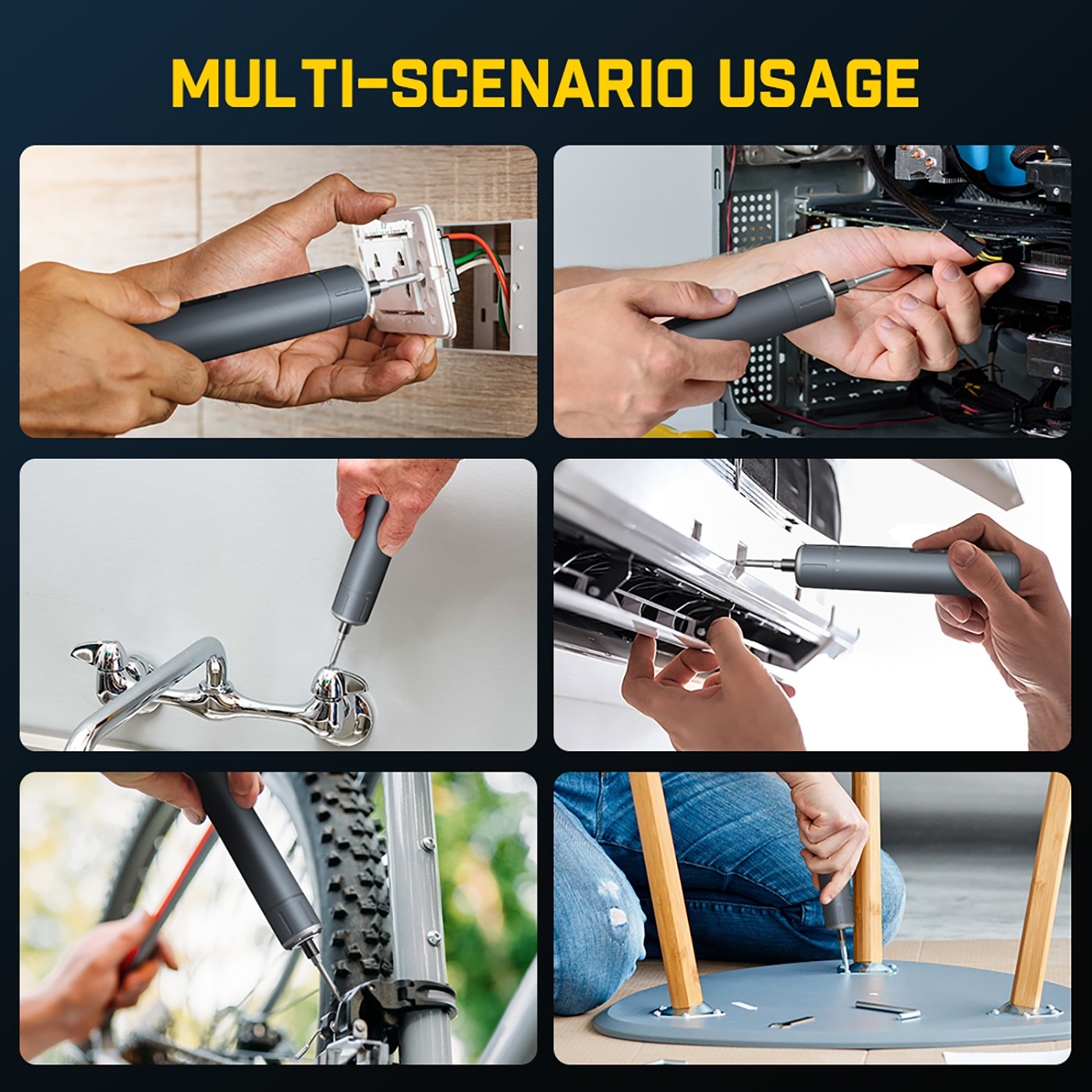 MULTI-SCENARIO USAGE