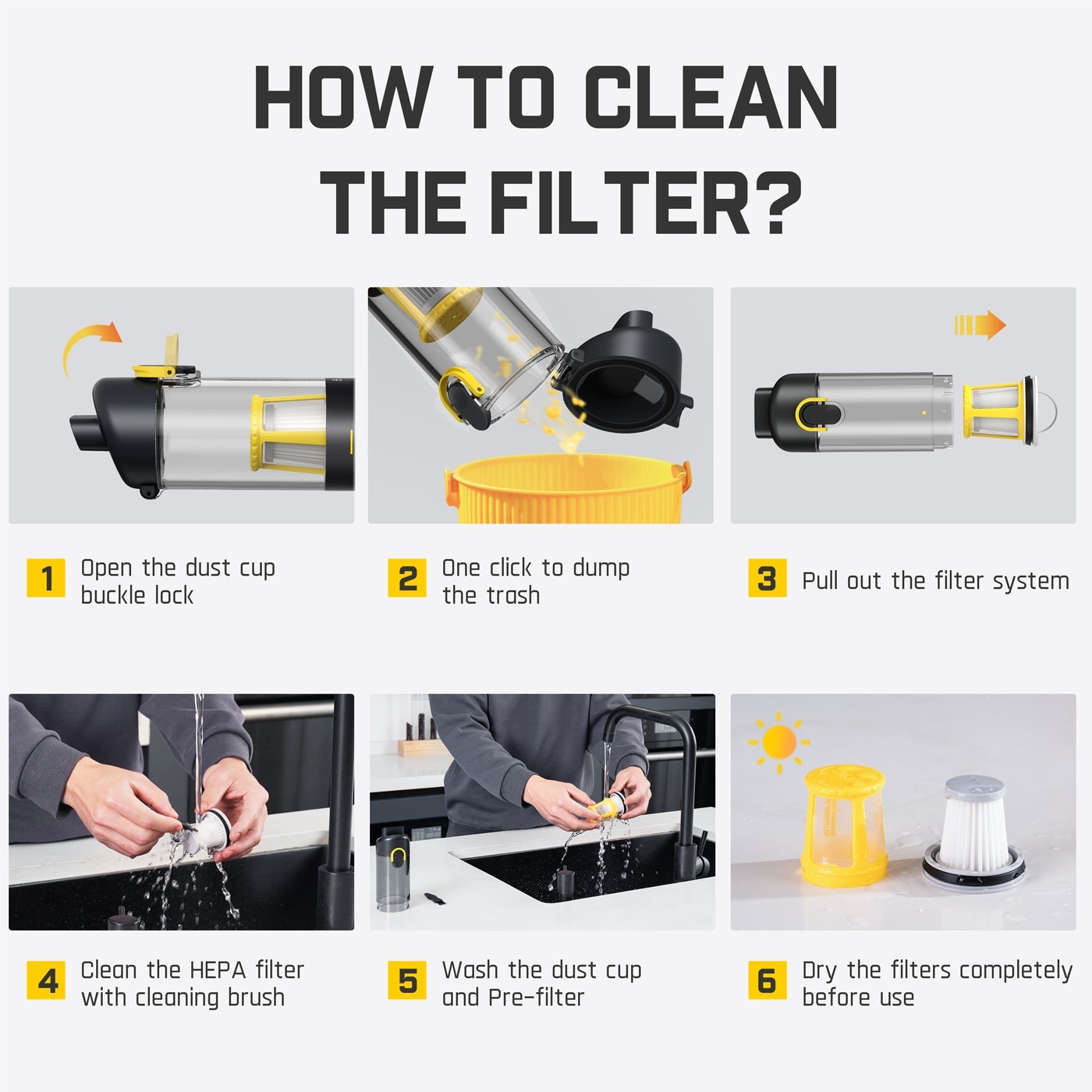 HOW TO CLEAN THE FILTER?

1 Open the dust cup buckle lock

2 One click to dump the trash

3 Pull out the filter system

4 Clean the HEPA filter with cleaning brush

5 Wash the dust cup and Pre-filter

6 Dry the filters completely before use