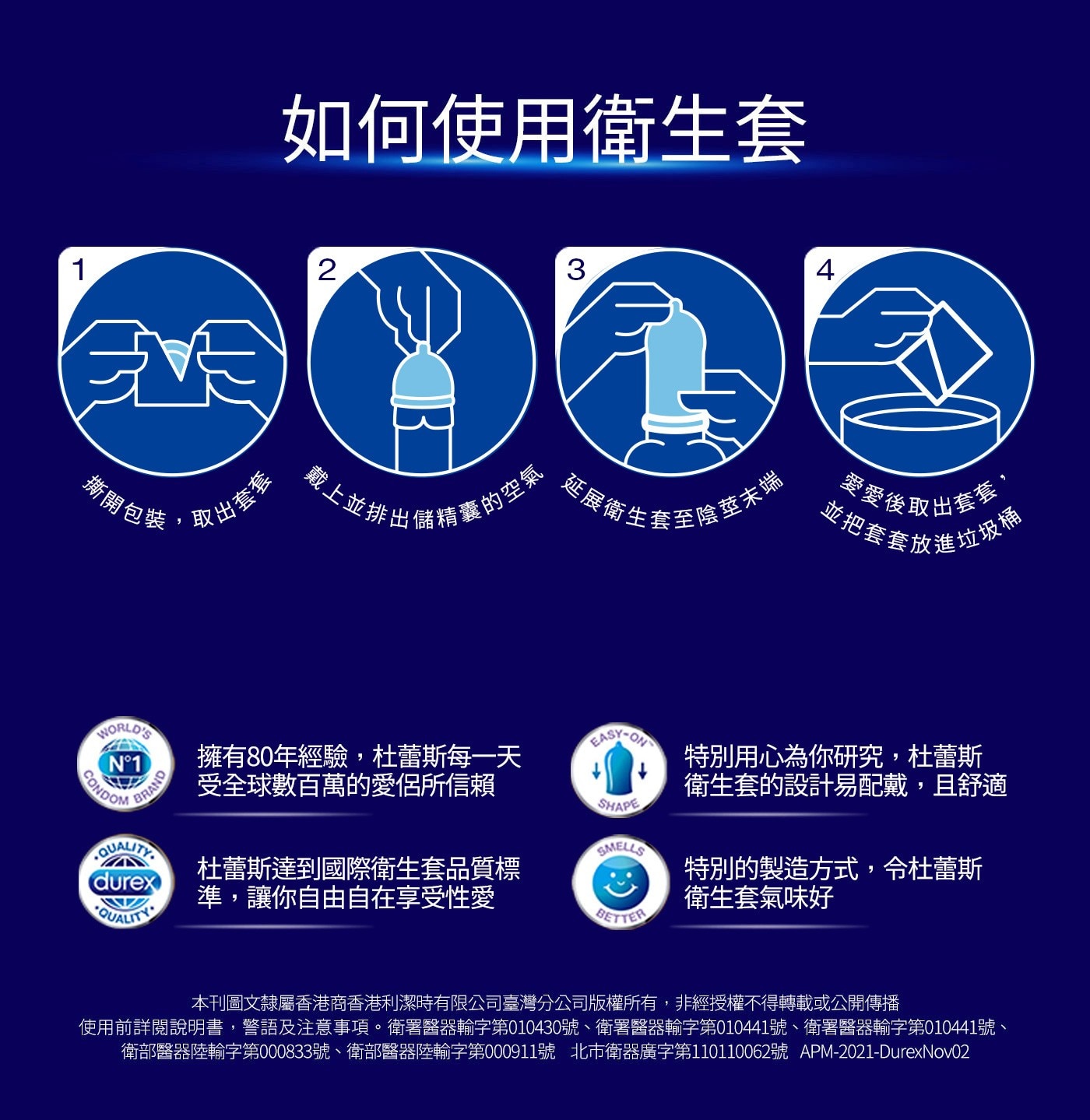 如何使用衛生套

1

撕開包裝，取出套套

2

戴上並排出儲精囊的空氣

3

延展衛生套至陰莖末端

4

愛愛後取出套套，並把套套放進垃圾桶

WORLD'S N°1 CONDOM BRAND

擁有80年經驗，杜蕾斯每一天受全球數百萬的愛侶所信賴

EASY-ON SHAPE

特別用心為你研究，杜蕾斯衛生套的設計易配戴，且舒適

QUALITY durex QUALITY

杜蕾斯達到國際衛生套品質標準，讓你自由自在享受性愛

SMELLS BETTER

特別的製造方式，令杜蕾斯衛生套氣味好

本刊圖文隸屬香港商香港利潔時有限公司臺灣分公司版權所有，非經授權不得轉載或公開傳播
使用前詳閱說明書，警語及注意事項。衛署醫器輸字第010430號、衛署醫器輸字第010441號、衛署醫器輸字第010441號、衛部醫器陸輸字第000833號、衛部醫器陸輸字第000911號 北市衛器廣字第110110062號 APM-2021-DurexNov02