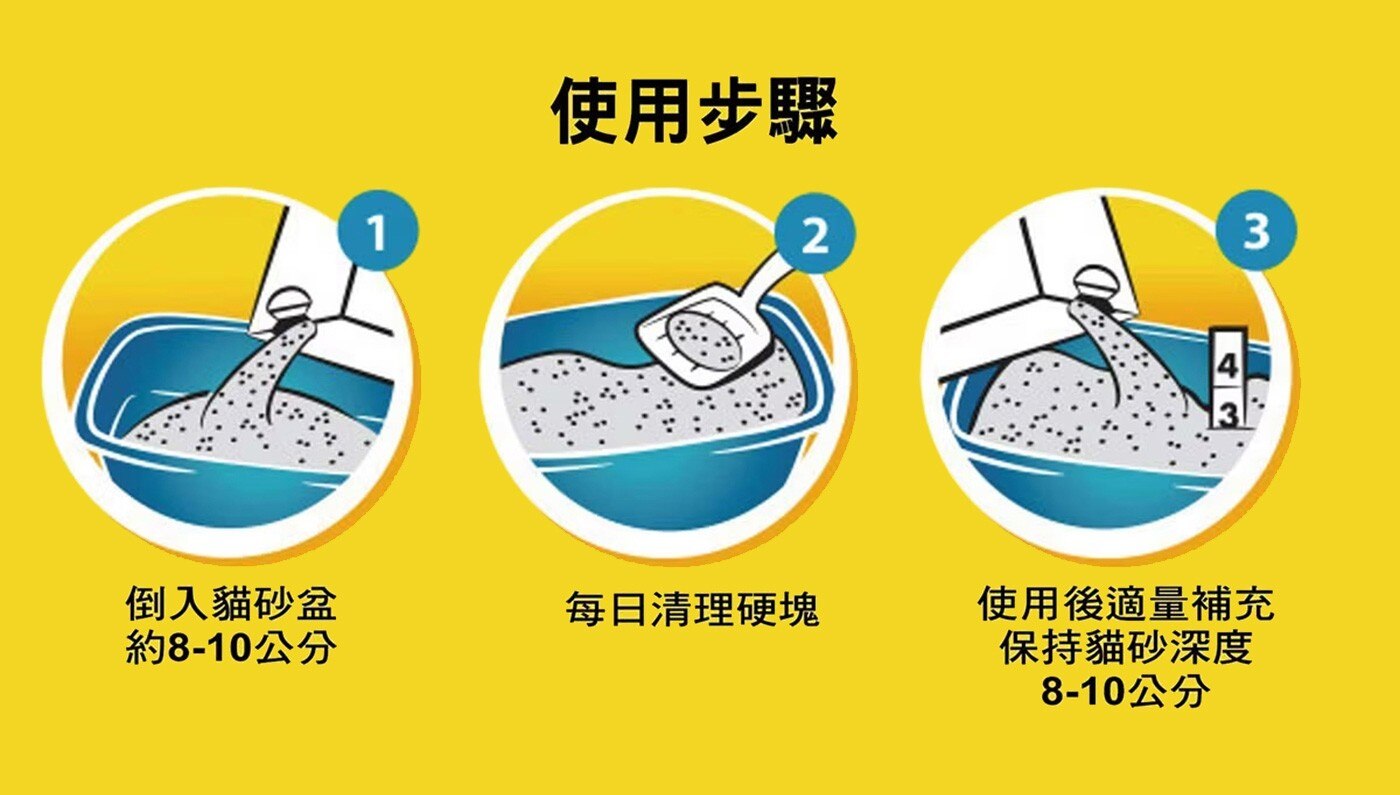 使用步驟

1

倒入貓砂盆
約8-10公分

2

每日清理硬塊

3

4
3

使用後適量補充
保持貓砂深度
8-10公分