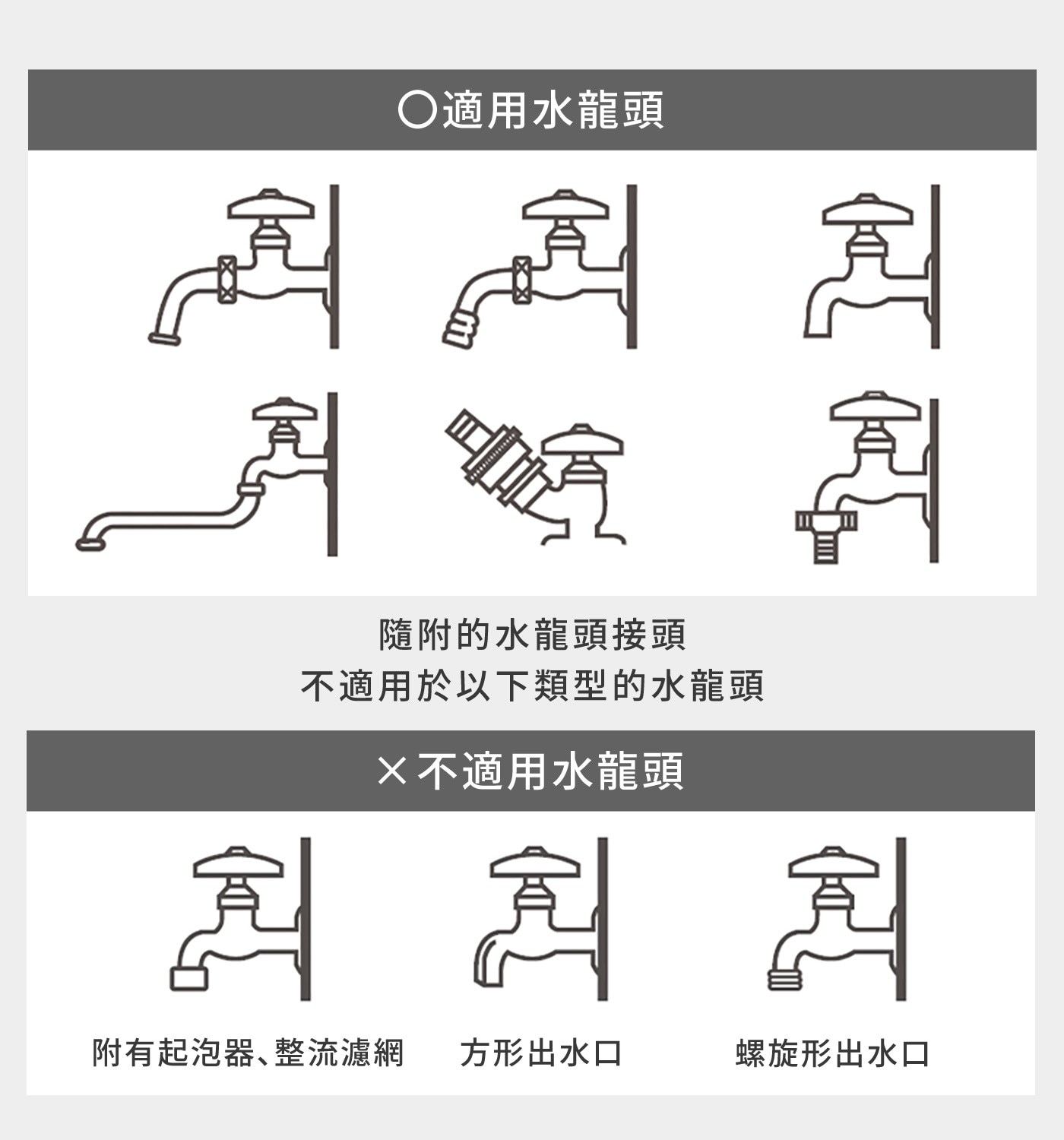 〇適用水龍頭

隨附的水龍頭接頭
不適用於以下類型的水龍頭

×不適用水龍頭

附有起泡器、整流濾網

方形出水口

螺旋形出水口