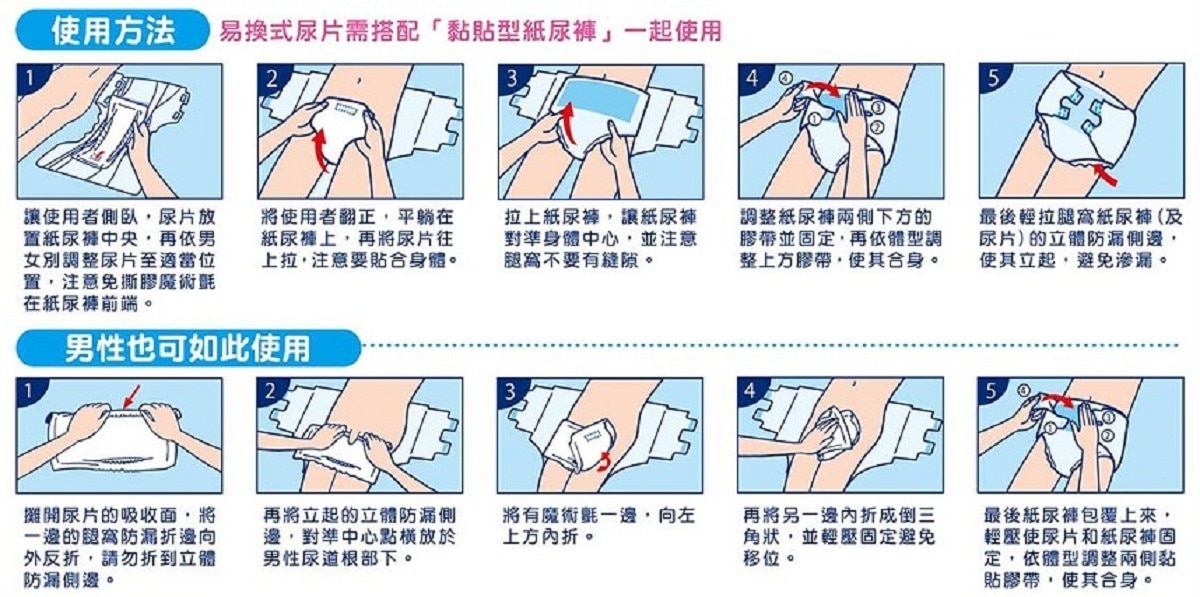 使用方法 易換式尿片需搭配「黏貼型紙尿褲」一起使用

1
讓使用者側臥，尿片放置紙尿褲中央，再依男女別調整尿片至適當位置，注意免撕膠魔術氈在紙尿褲前端。

2
將使用者翻正，平躺在紙尿褲上，再將尿片往上拉，注意要貼合身體。

3
拉上紙尿褲，讓紙尿褲對準身體中心，並注意腿窩不要有縫隙。

4
④ ③ ① ②
調整紙尿褲兩側下方的膠帶並固定，再依體型調整上方膠帶，使其合身。

5
最後輕拉腿窩紙尿褲（及尿片）的立體防漏側邊，使其立起，避免滲漏。

男性也可如此使用

1
攤開尿片的吸收面，將一邊的腿窩防漏折邊向外反折，請勿折到立體防漏側邊。

2
再將立起的立體防漏側邊，對準中心點橫放於男性尿道根部下。

3
將有魔術氈一邊，向左上方內折。

4
再將另一邊內折成倒三角狀，並輕壓固定避免移位。

5
④ ③ ① ②
最後紙尿褲包覆上來，輕壓使尿片和紙尿褲固定，依體型調整兩側黏貼膠帶，使其合身。