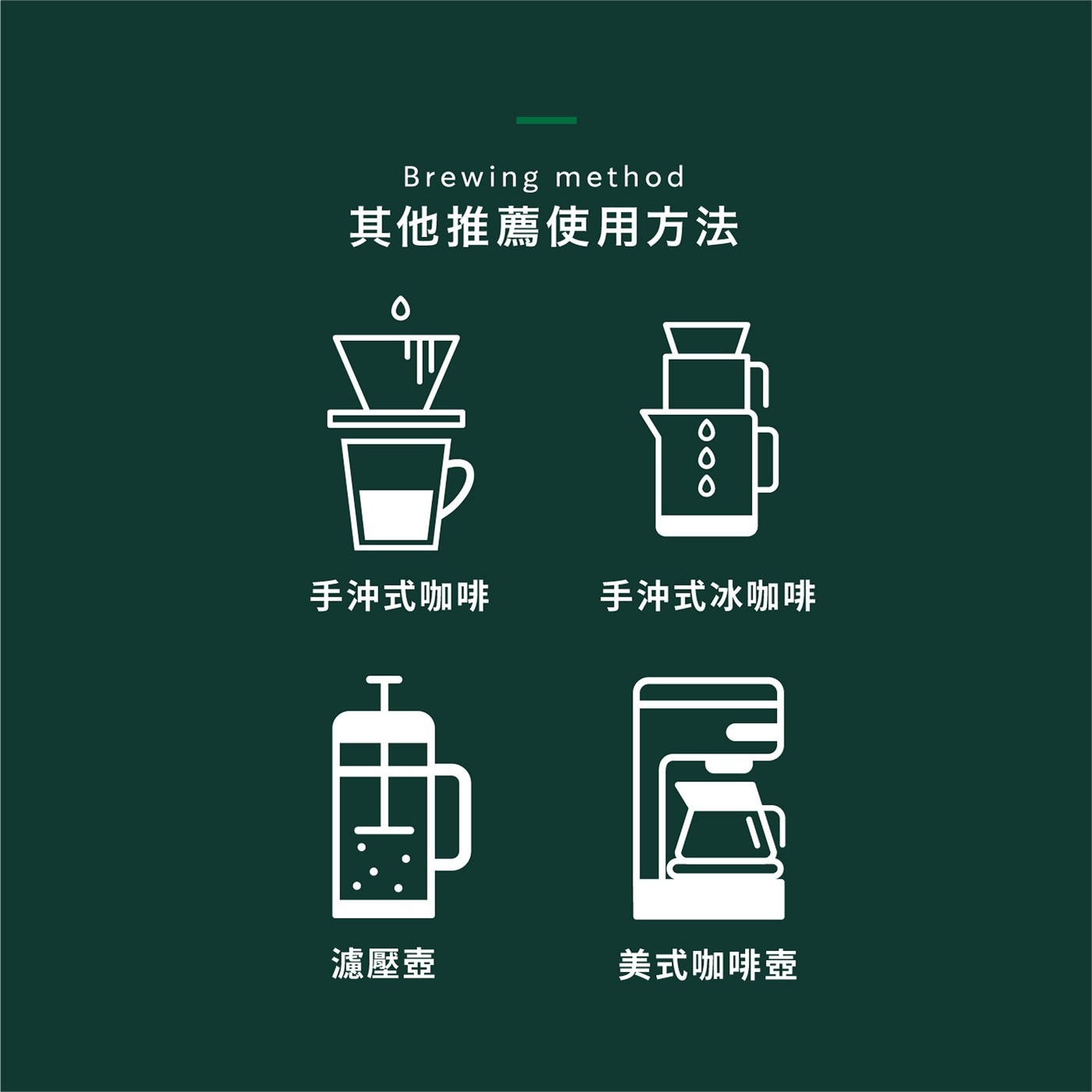 Brewing method
其他推薦使用方法

手沖式咖啡

手沖式冰咖啡

濾壓壺

美式咖啡壺