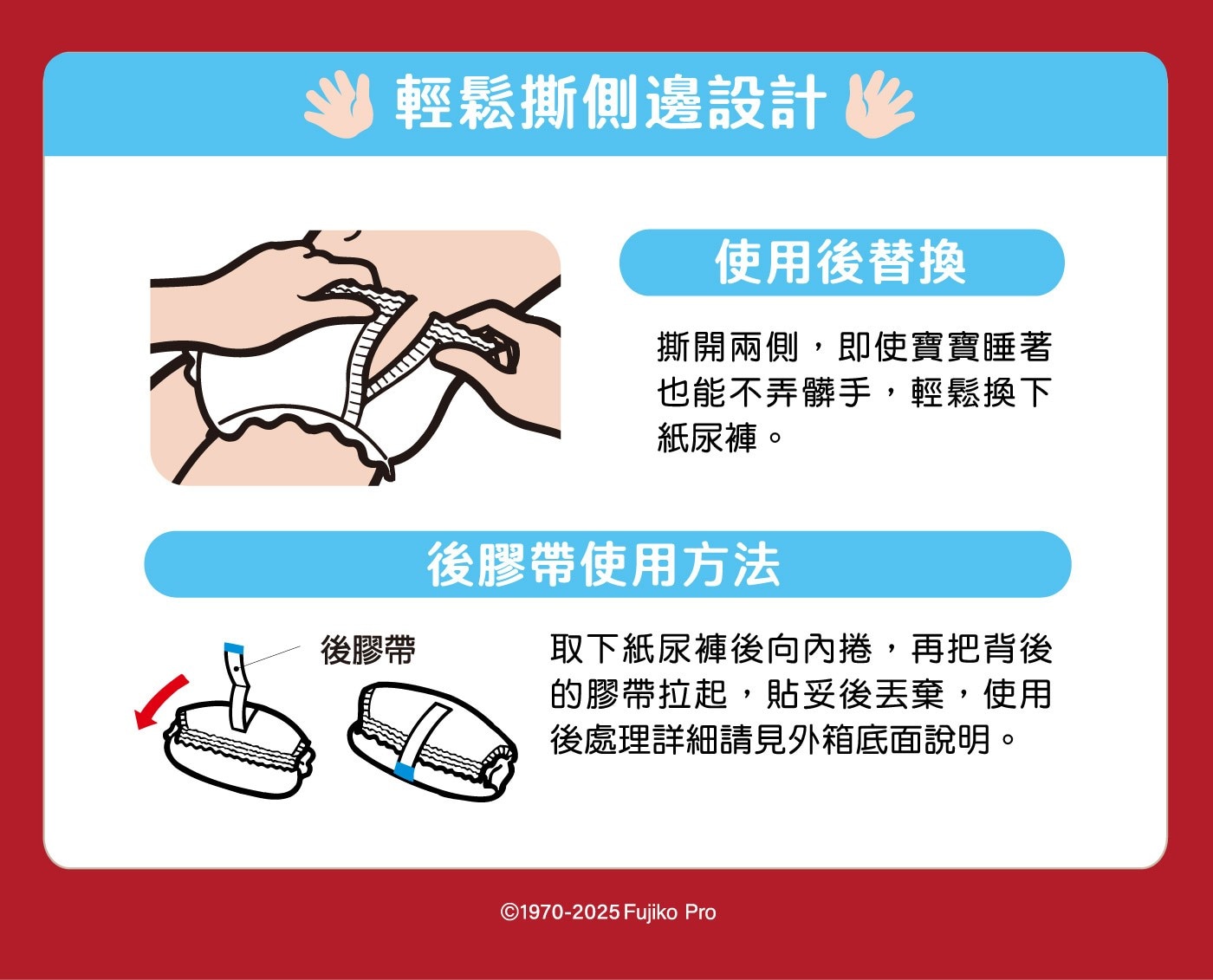 輕鬆撕側邊設計

使用後替換

撕開兩側，即使寶寶睡著也能不弄髒手，輕鬆換下紙尿褲。

後膠帶使用方法

後膠帶

取下紙尿褲後向內捲，再把背後的膠帶拉起，貼妥後丟棄，使用後處理詳細請見外箱底面說明。

©1970-2025 Fujiko Pro