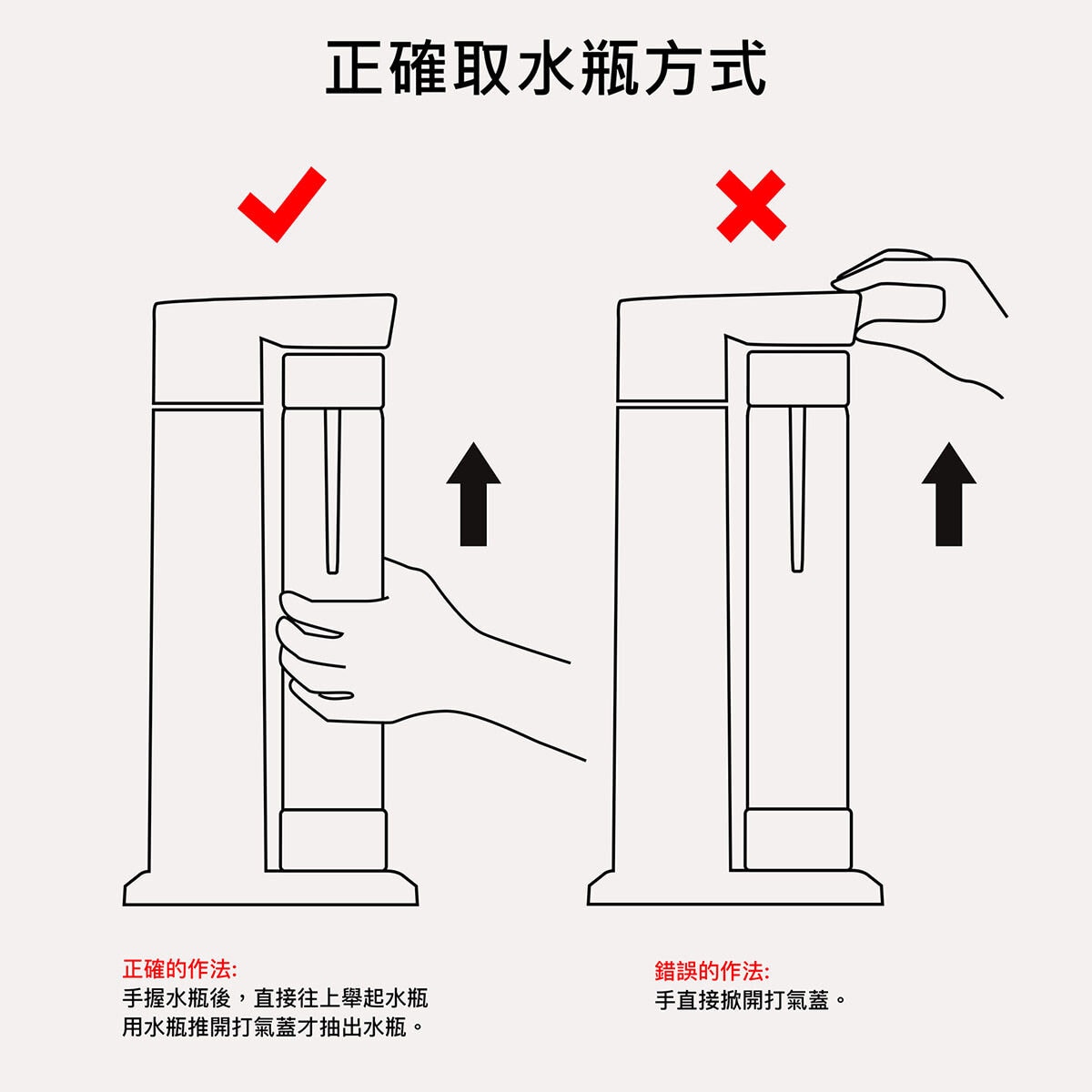 正確取水瓶方式

正確的作法:
手握水瓶後，直接往上舉起水瓶
用水瓶推開打氣蓋才抽出水瓶。

錯誤的作法:
手直接掀開打氣蓋。