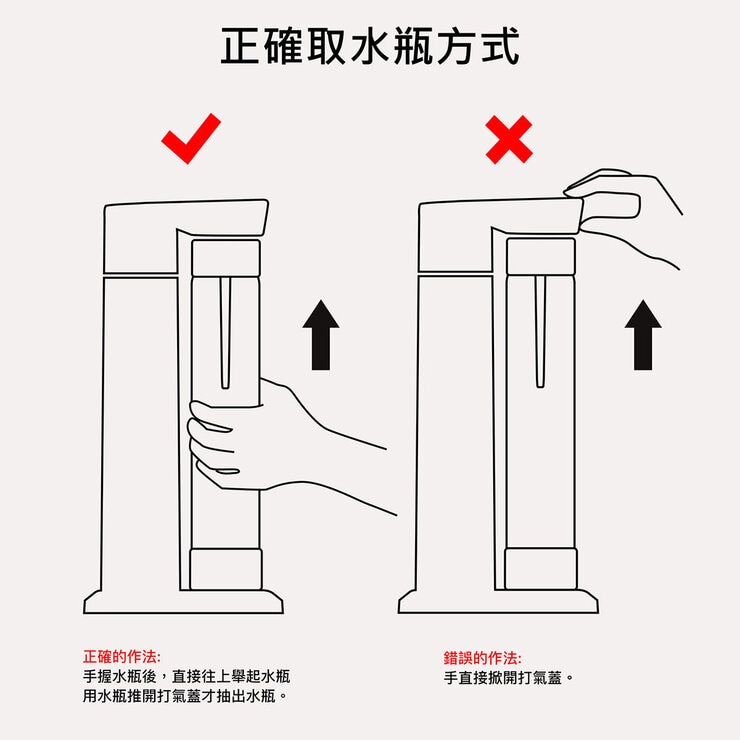 正確取水瓶方式

正確的作法:
手握水瓶後，直接往上舉起水瓶
用水瓶推開打氣蓋才抽出水瓶。

錯誤的作法:
手直接掀開打氣蓋。